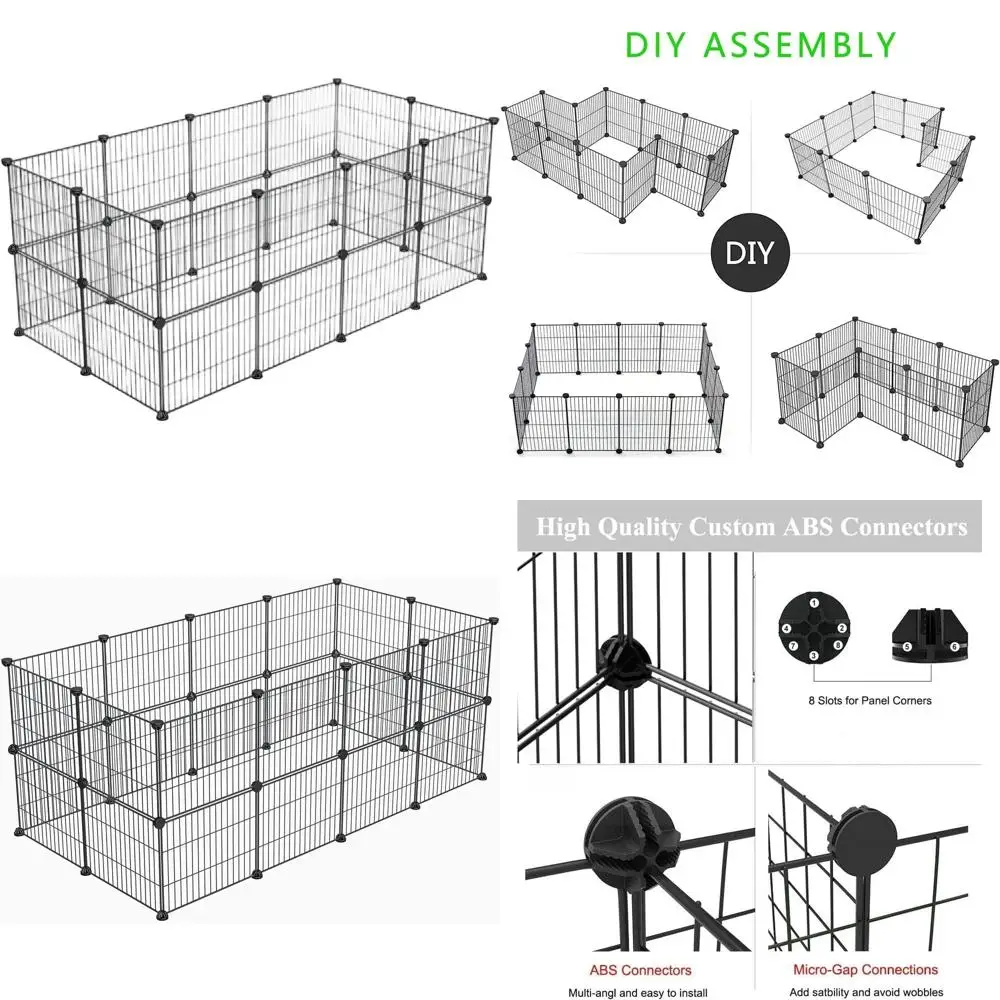 DIY ASSEMBLY

DIY

High Quality Custom ABS Connectors

1 2 3 4 5 6 7 8

5 6

8 Slots for Panel Corners

ABS Connectors

Multi-angl and easy to install

Micro-Gap Connections

Add satbility and avoid wobbles