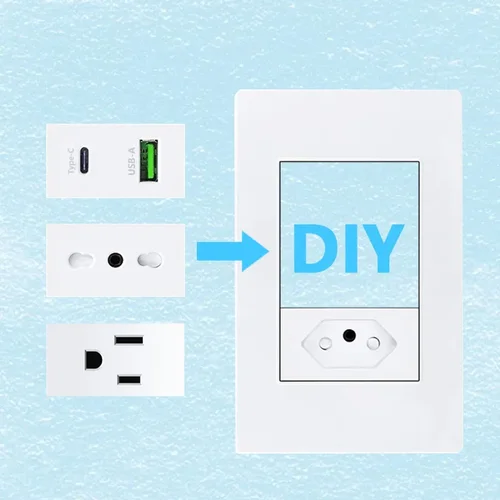 Type-C
USB-A
DIY