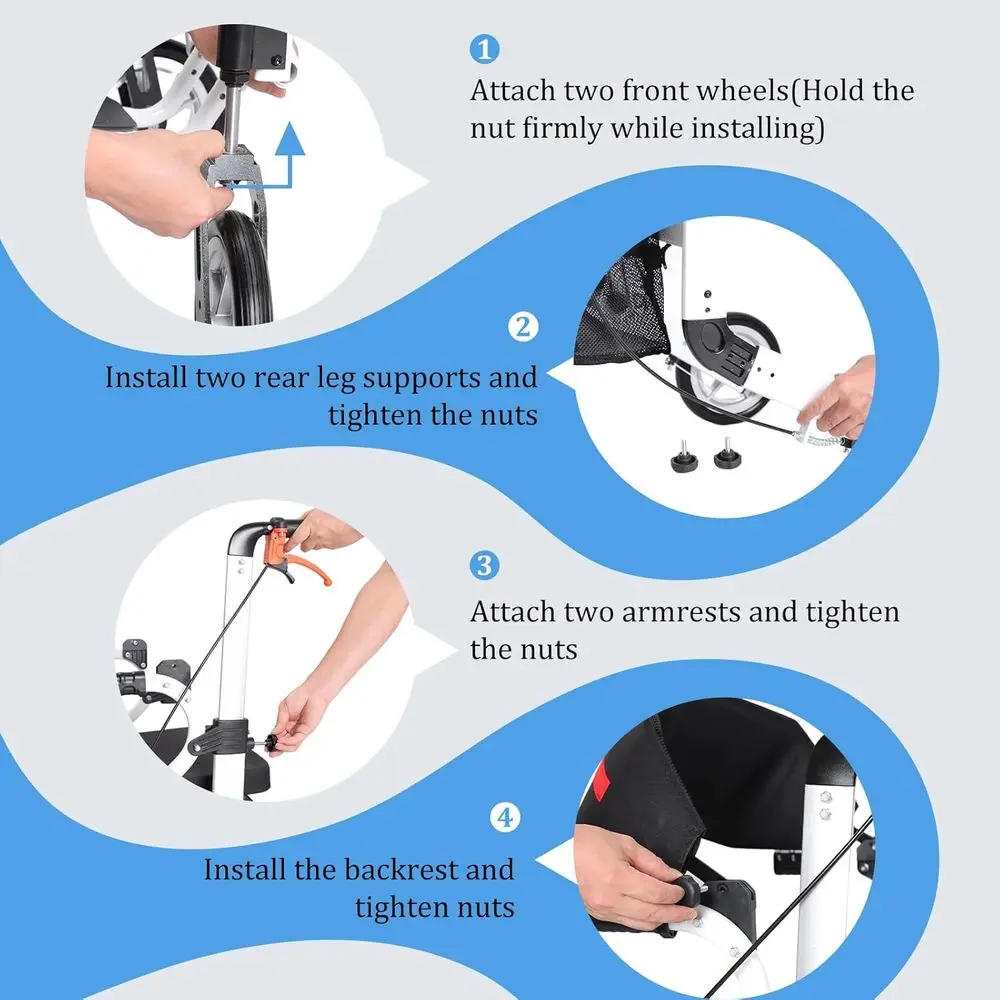 1

Attach two front wheels(Hold the nut firmly while installing)

2

Install two rear leg supports and tighten the nuts

3

Attach two armrests and tighten the nuts

4

Install the backrest and tighten nuts