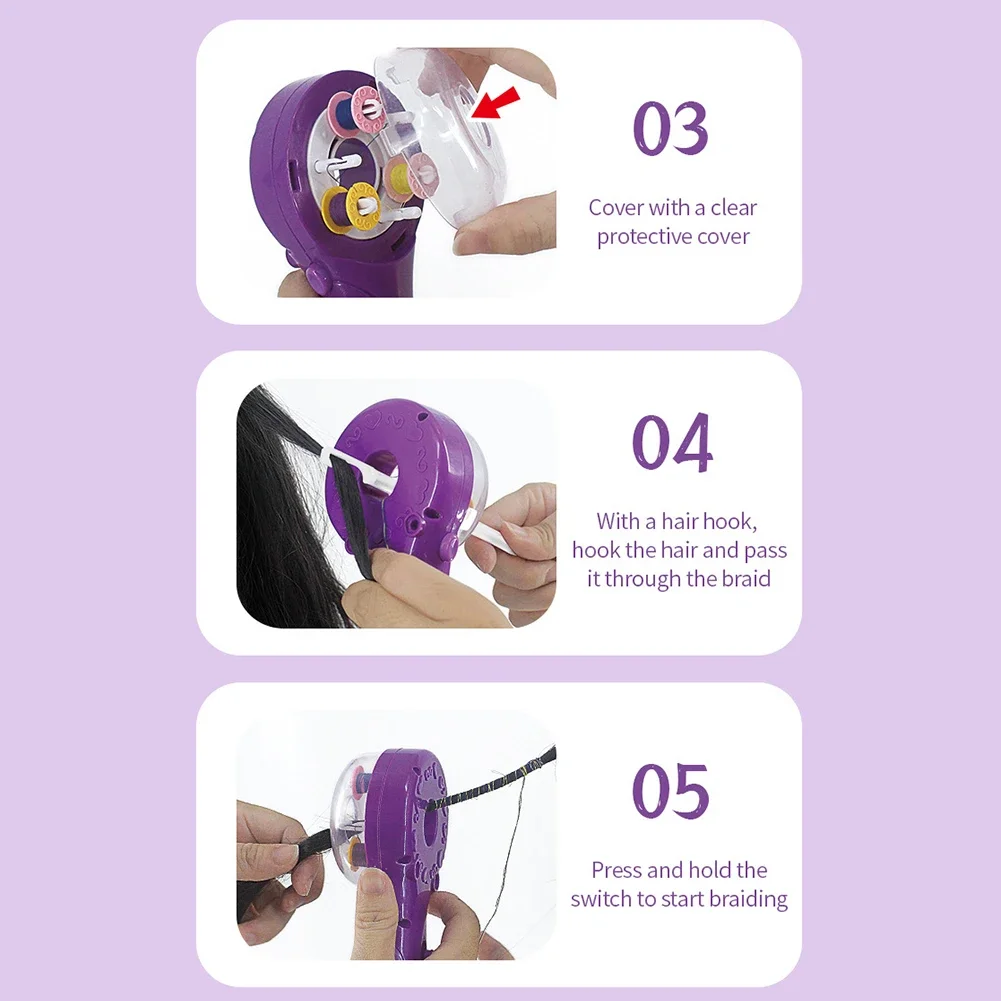 03

Cover with a clear protective cover

04

With a hair hook, hook the hair and pass it through the braid

05

Press and hold the switch to start braiding