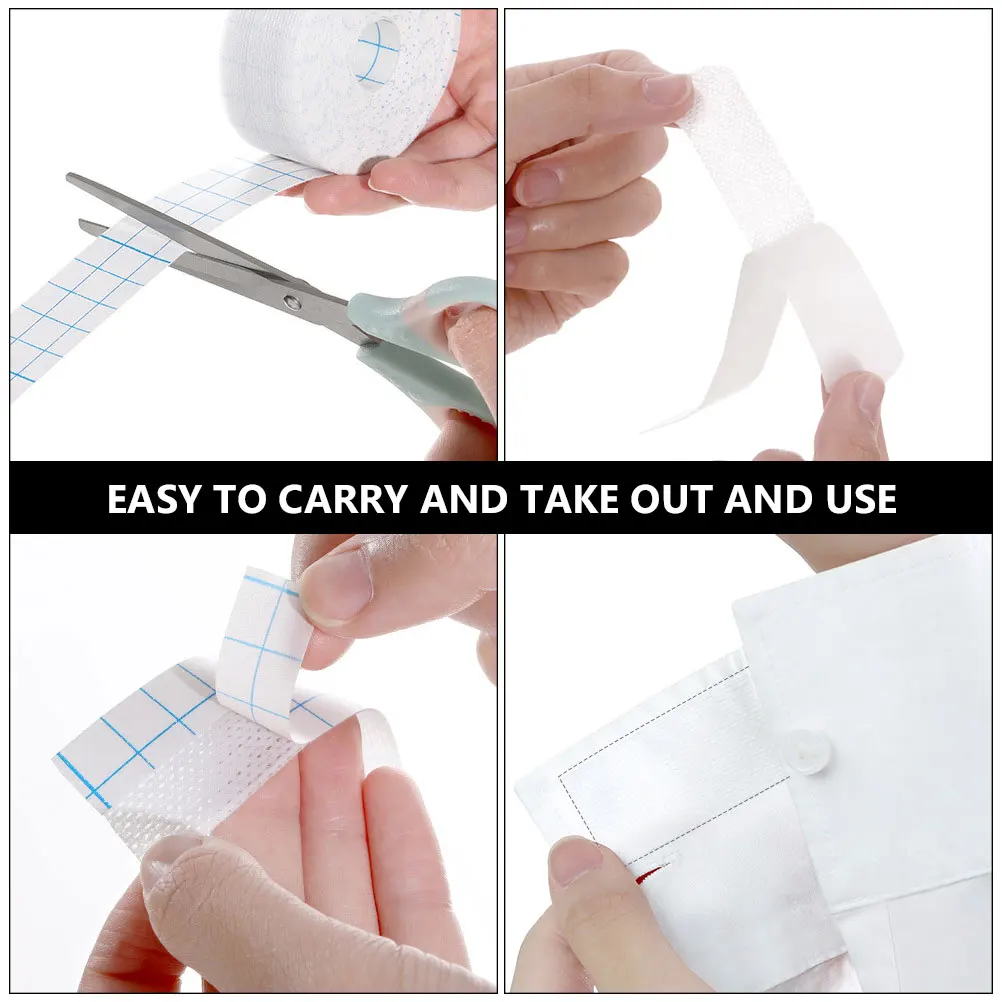 EASY TO CARRY AND TAKE OUT AND USE