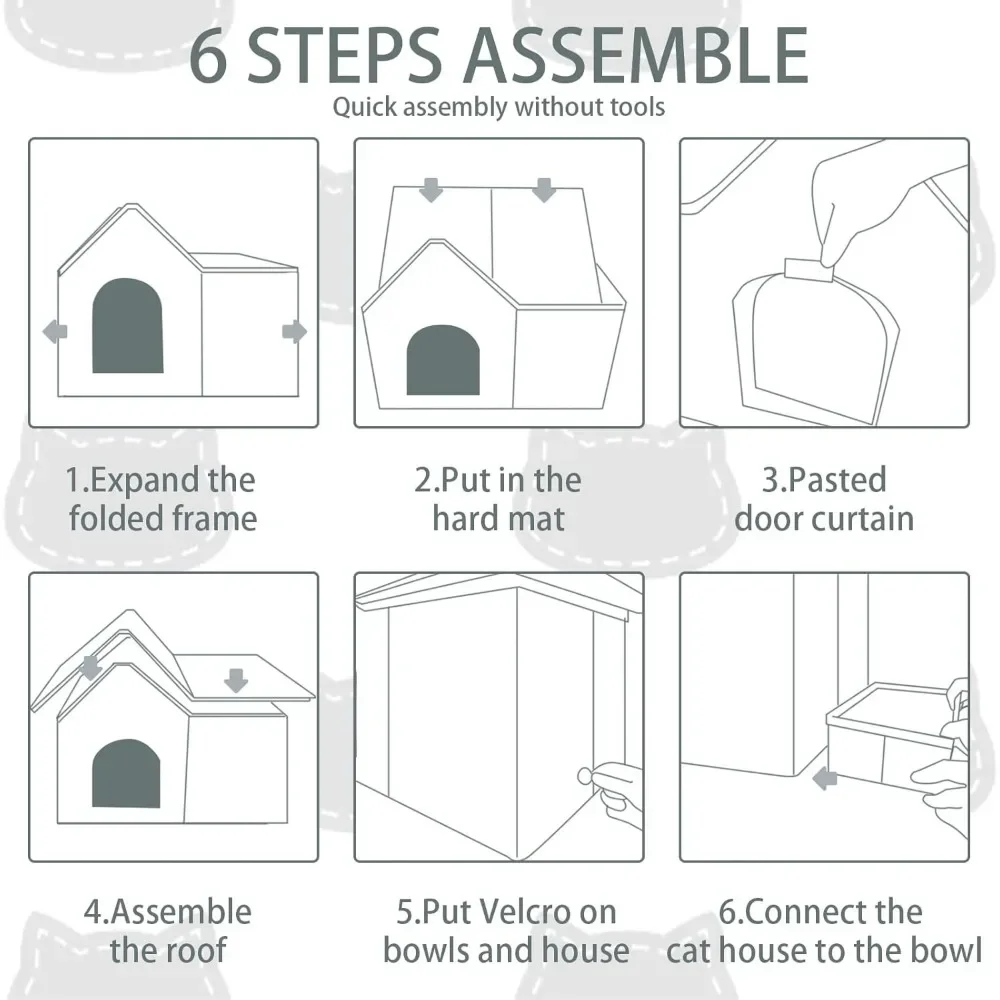 6 STEPS ASSEMBLE
Quick assembly without tools

1.Expand the folded frame

2.Put in the hard mat

3.Pasted door curtain

4.Assemble the roof

5.Put Velcro on bowls and house

6.Connect the cat house to the bowl