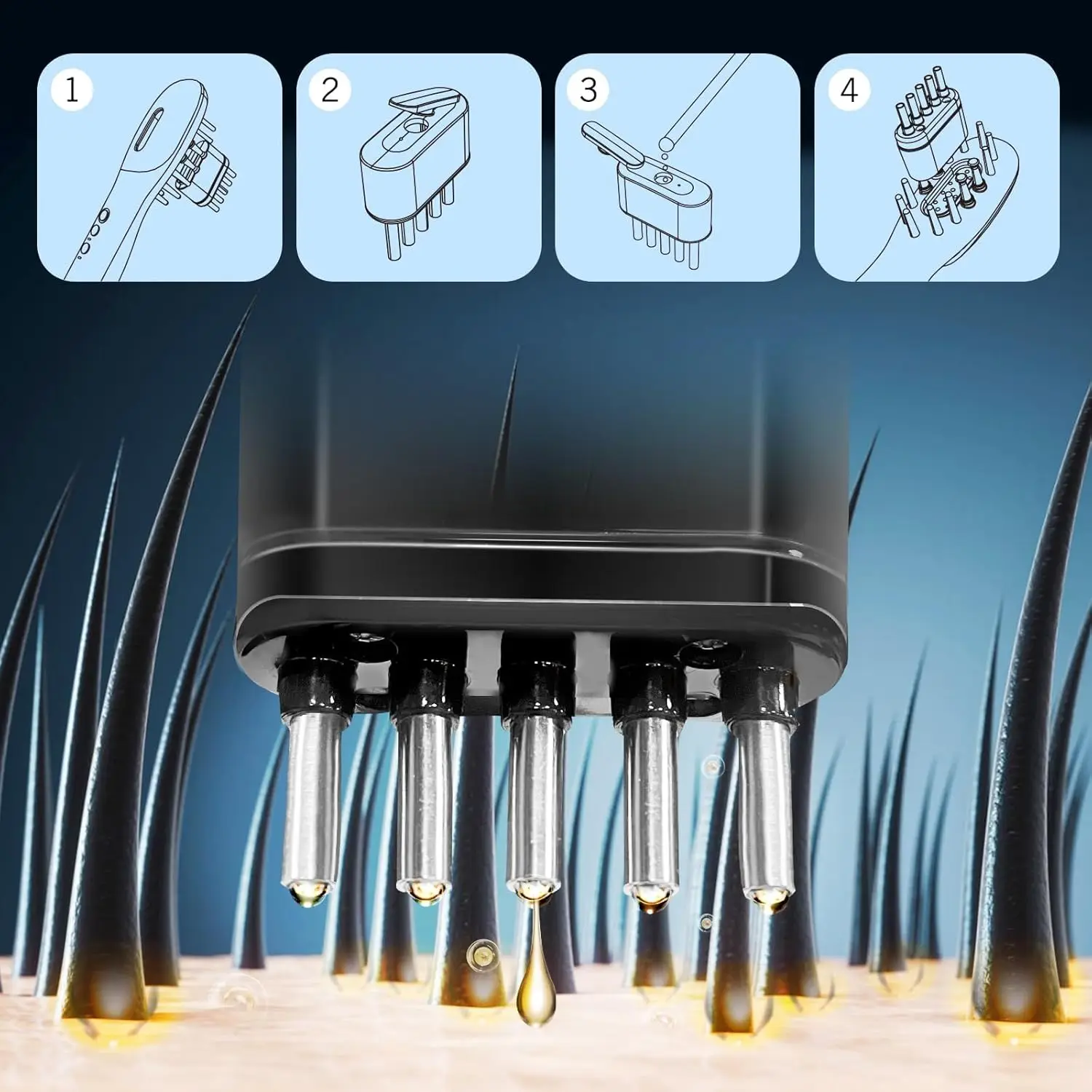 1

2

3

4