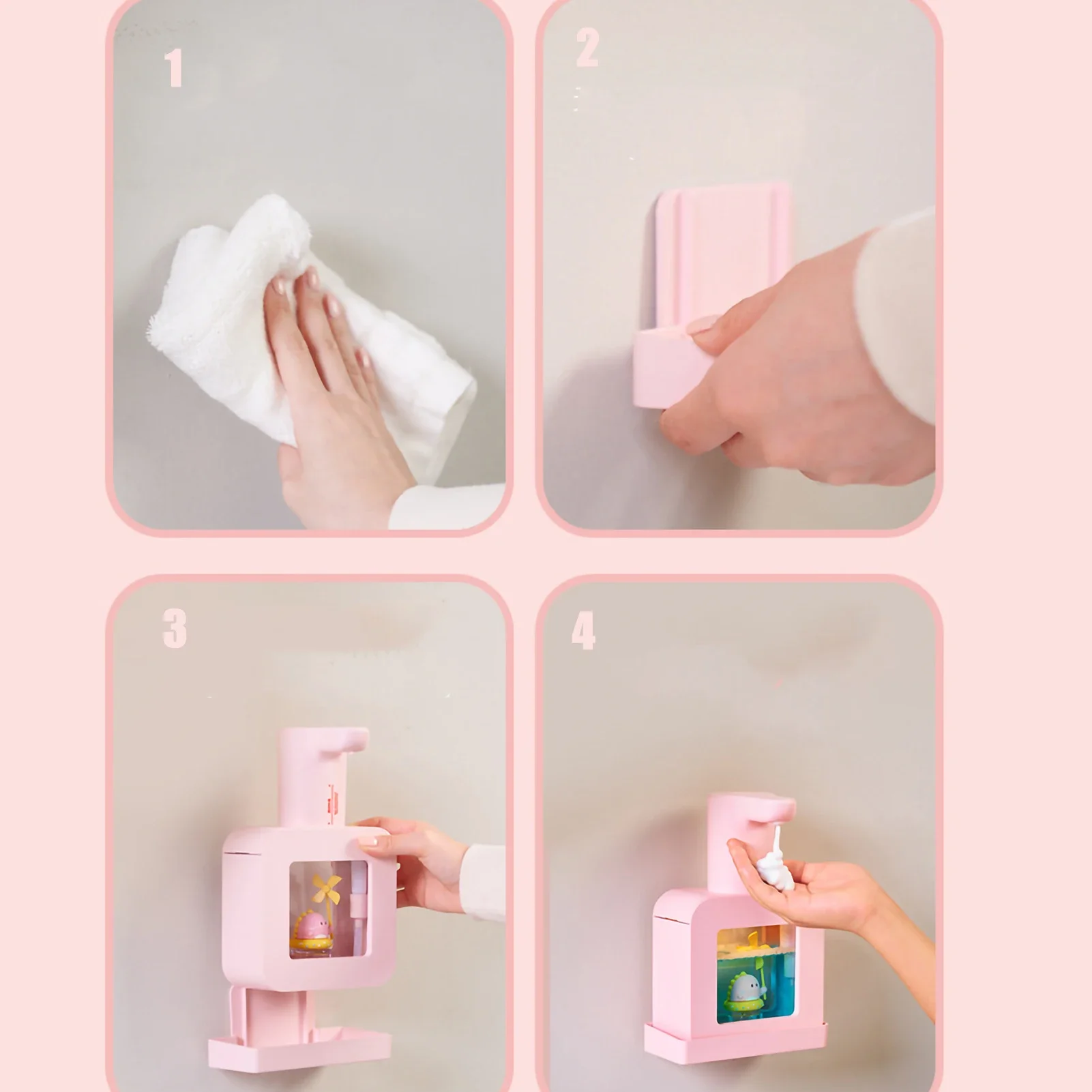 1

2

3

4