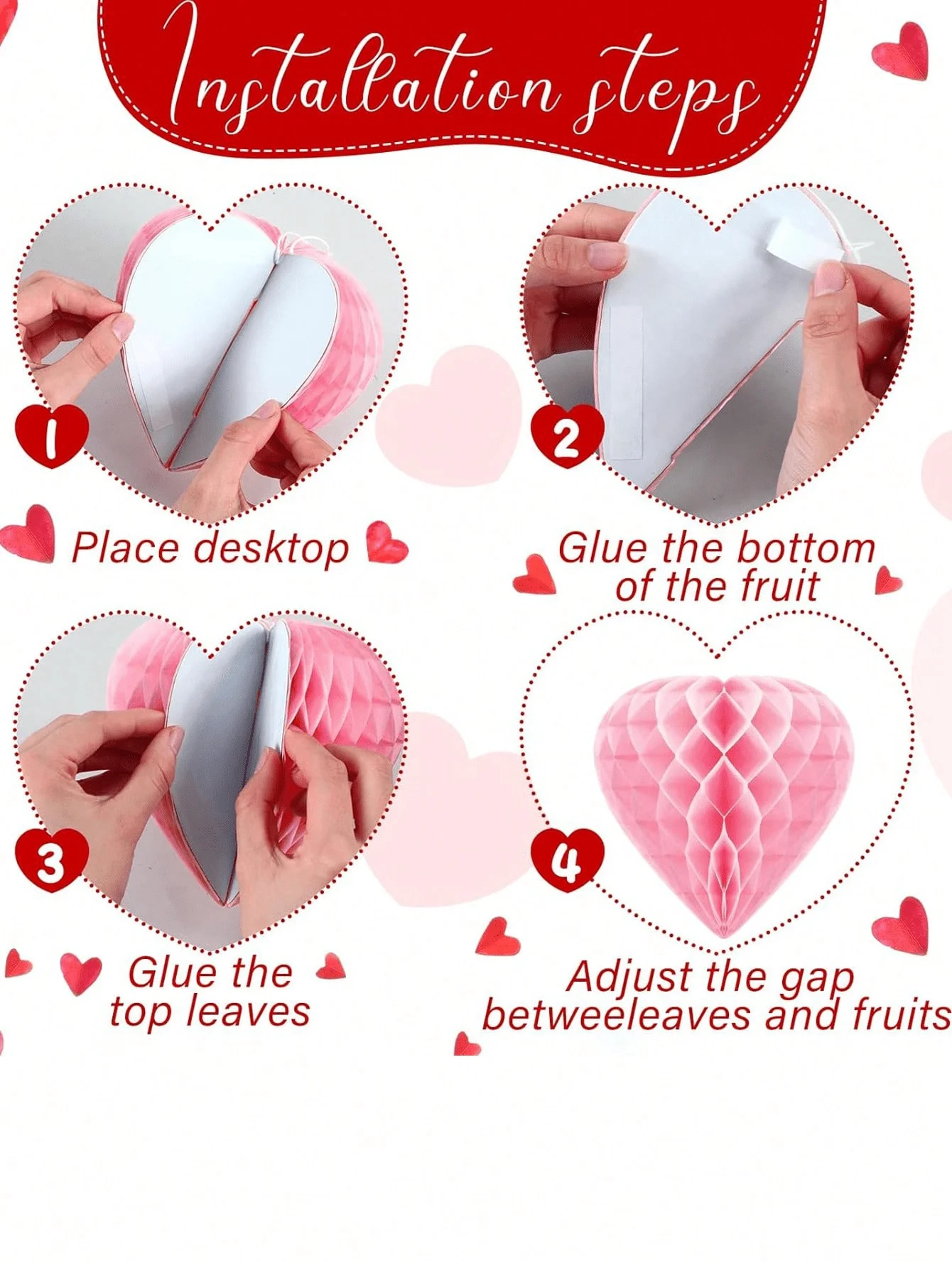 Installation steps

1

Place desktop

2

Glue the bottom of the fruit

3

Glue the top leaves

4

Adjust the gap betweeleaves and fruits