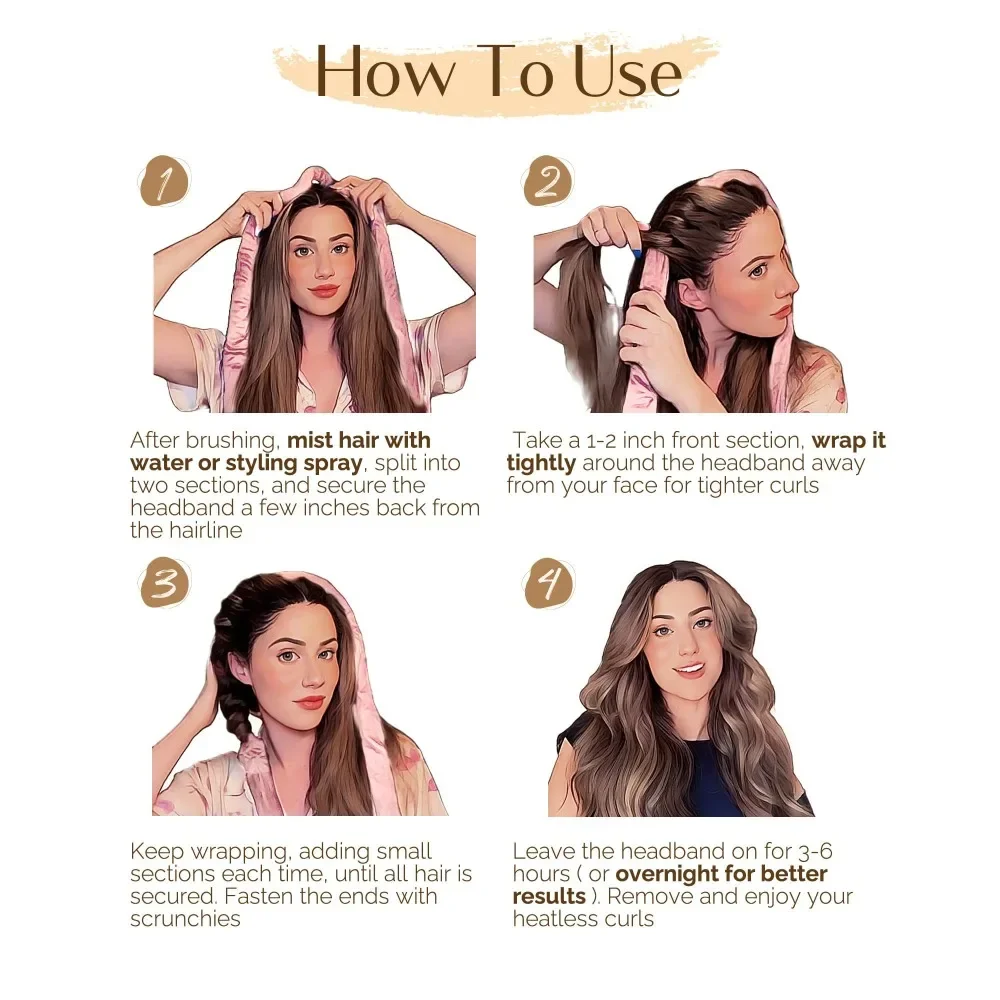 How To Use

1

After brushing, mist hair with water or styling spray, split into two sections, and secure the headband a few inches back from the hairline

2

Take a 1-2 inch front section, wrap it tightly around the headband away from your face for tighter curls

3

Keep wrapping, adding small sections each time, until all hair is secured. Fasten the ends with scrunchies

4

Leave the headband on for 3-6 hours ( or overnight for better results ). Remove and enjoy your heatless curls