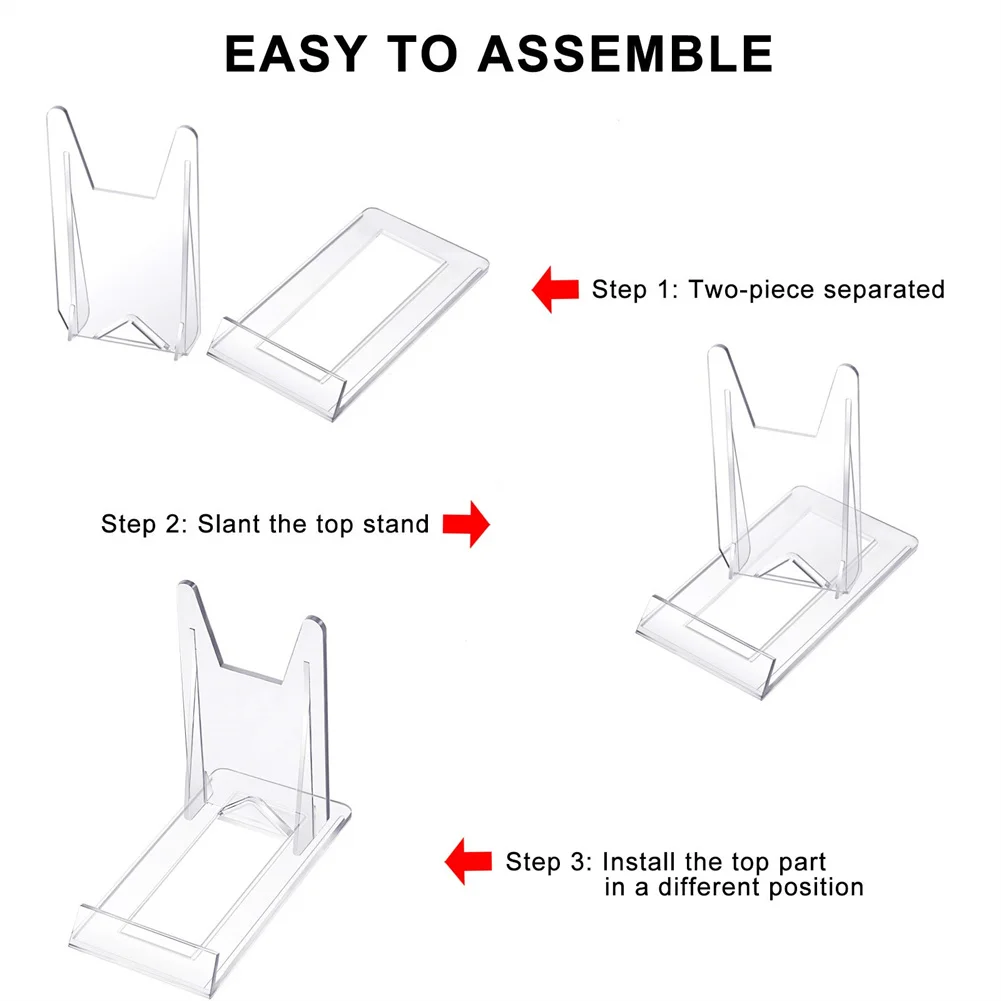 EASY TO ASSEMBLE

Step 1: Two-piece separated

Step 2: Slant the top stand

Step 3: Install the top part in a different position