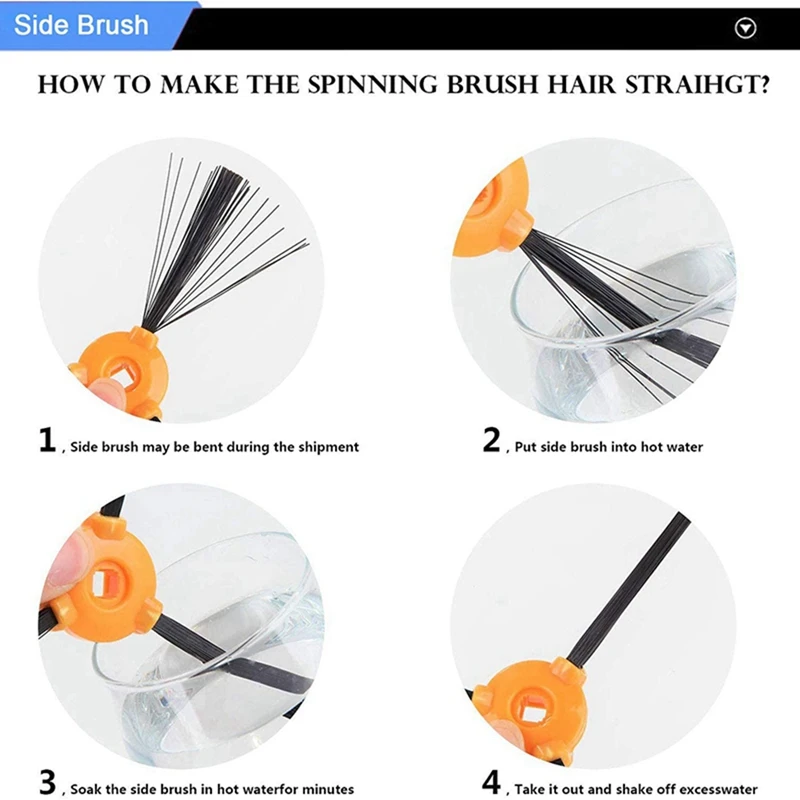 Side Brush

HOW TO MAKE THE SPINNING BRUSH HAIR STRAIHGT?

1 , Side brush may be bent during the shipment

2 , Put side brush into hot water

3 , Soak the side brush in hot waterfor minutes

4 , Take it out and shake off excesswater