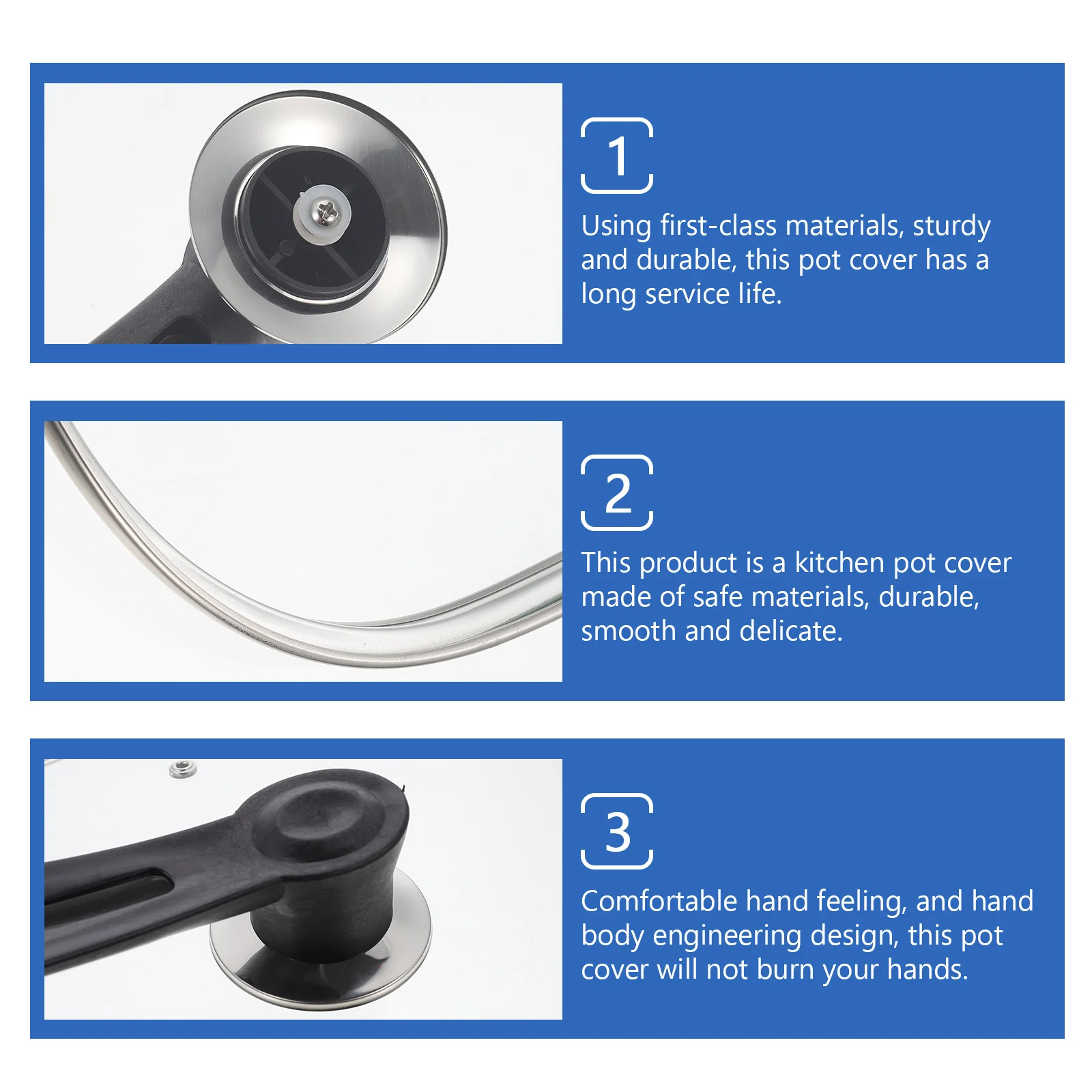 1

Using first-class materials, sturdy and durable, this pot cover has a long service life.

2

This product is a kitchen pot cover made of safe materials, durable, smooth and delicate.

3

Comfortable hand feeling, and hand body engineering design, this pot cover will not burn your hands.