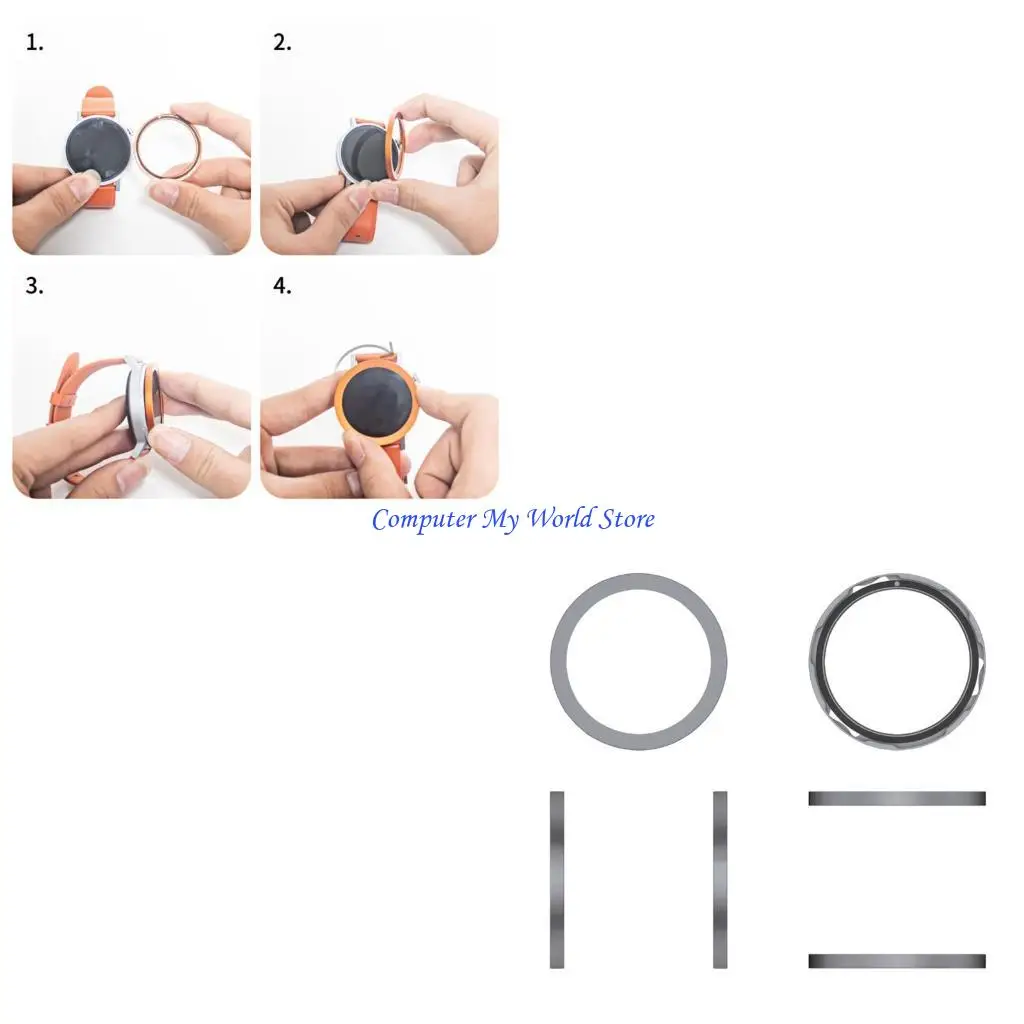 1.

2.

3.

4.

Computer My World Store