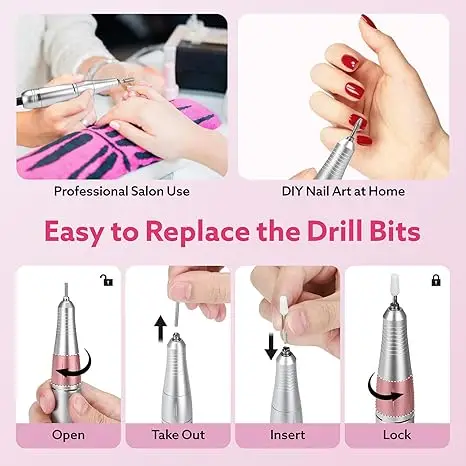 Professional Salon Use

DIY Nail Art at Home

Easy to Replace the Drill Bits

Open

Take Out

Insert

Lock