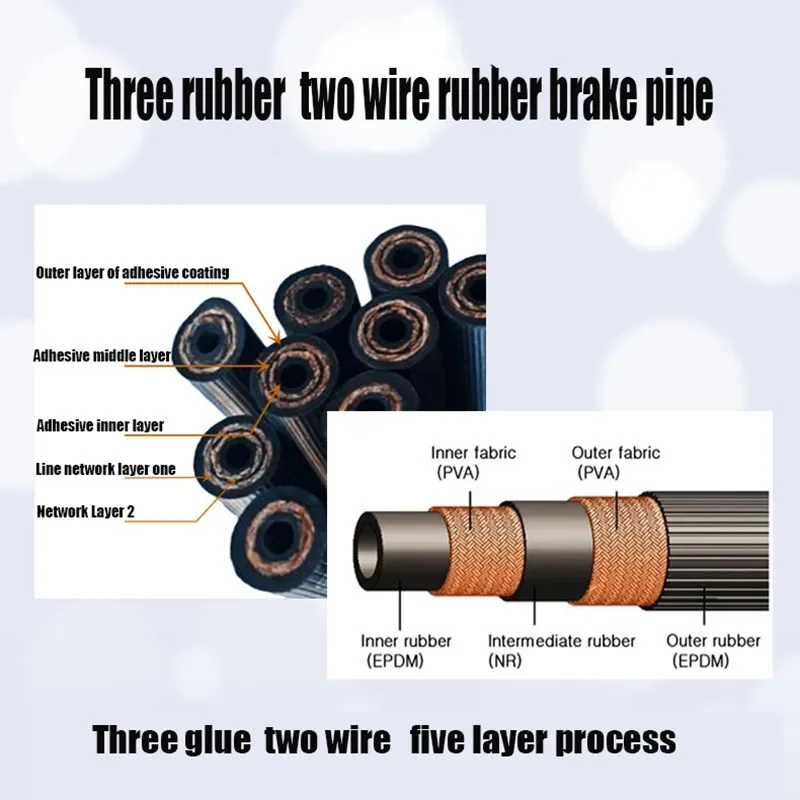 Three rubber two wire rubber brake pipe

Outer layer of adhesive coating

Adhesive middle layer

Adhesive inner layer

Line network layer one

Network Layer 2

Inner fabric (PVA)

Outer fabric (PVA)

Inner rubber (EPDM)

Intermediate rubber (NR)

Outer rubber (EPDM)

Three glue two wire five layer process