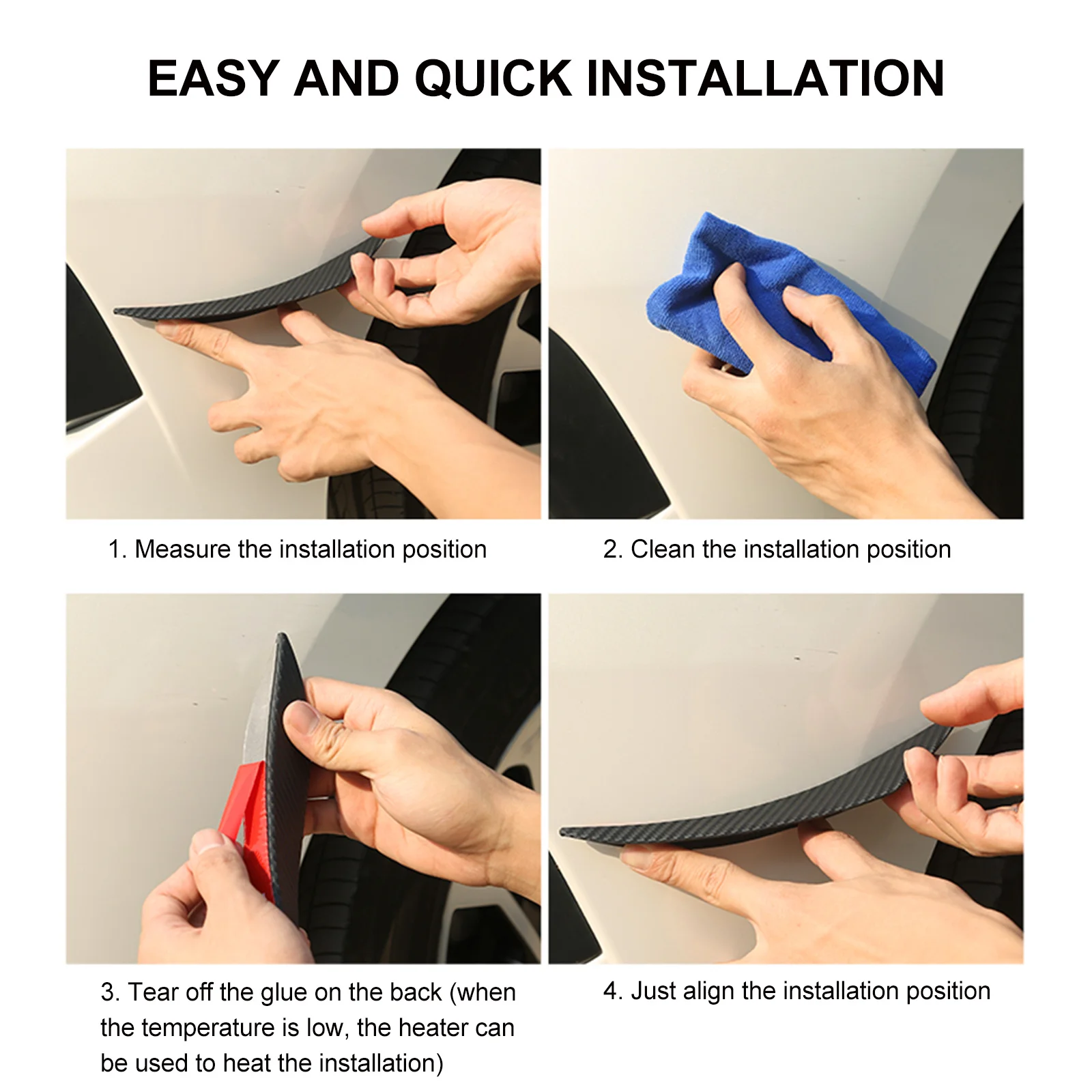 EASY AND QUICK INSTALLATION

1. Measure the installation position

2. Clean the installation position

3. Tear off the glue on the back (when the temperature is low, the heater can be used to heat the installation)

4. Just align the installation position