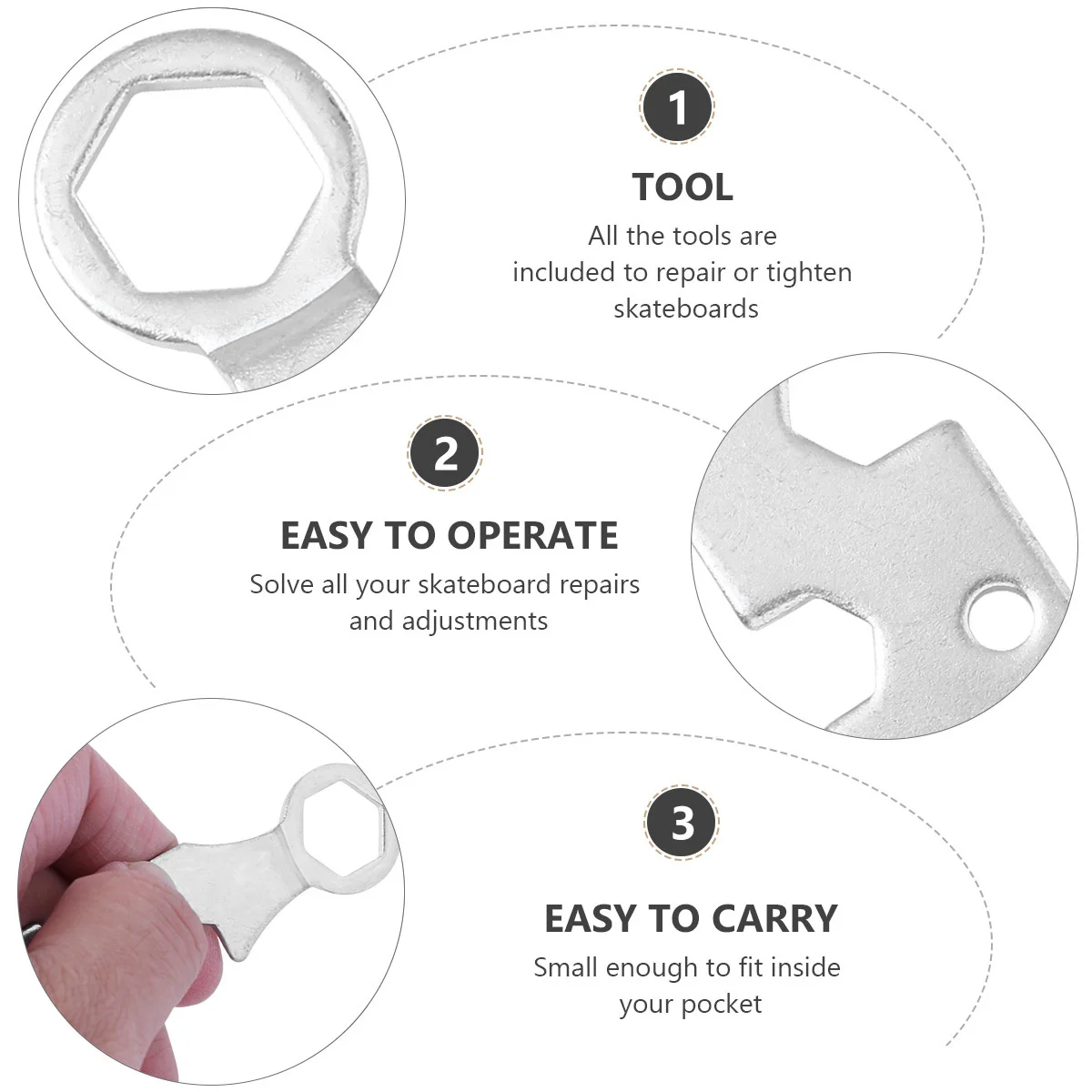 1

TOOL

All the tools are included to repair or tighten skateboards

2

EASY TO OPERATE

Solve all your skateboard repairs and adjustments

3

EASY TO CARRY

Small enough to fit inside your pocket