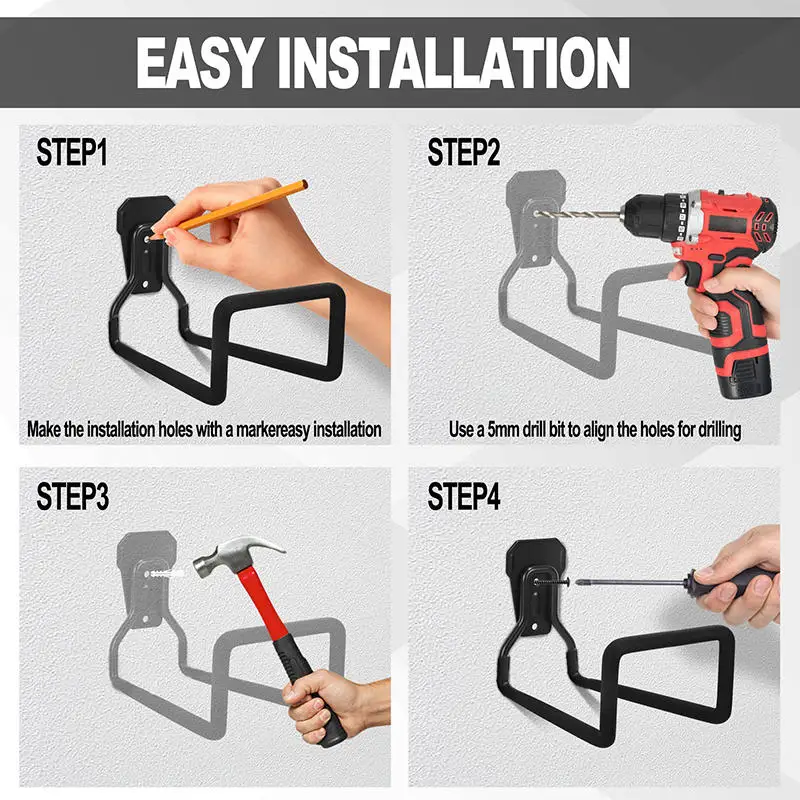 EASY INSTALLATION

STEP1

Make the installation holes with a markereasy installation

STEP2

Use a 5mm drill bit to align the holes for drilling

STEP3

STEP4