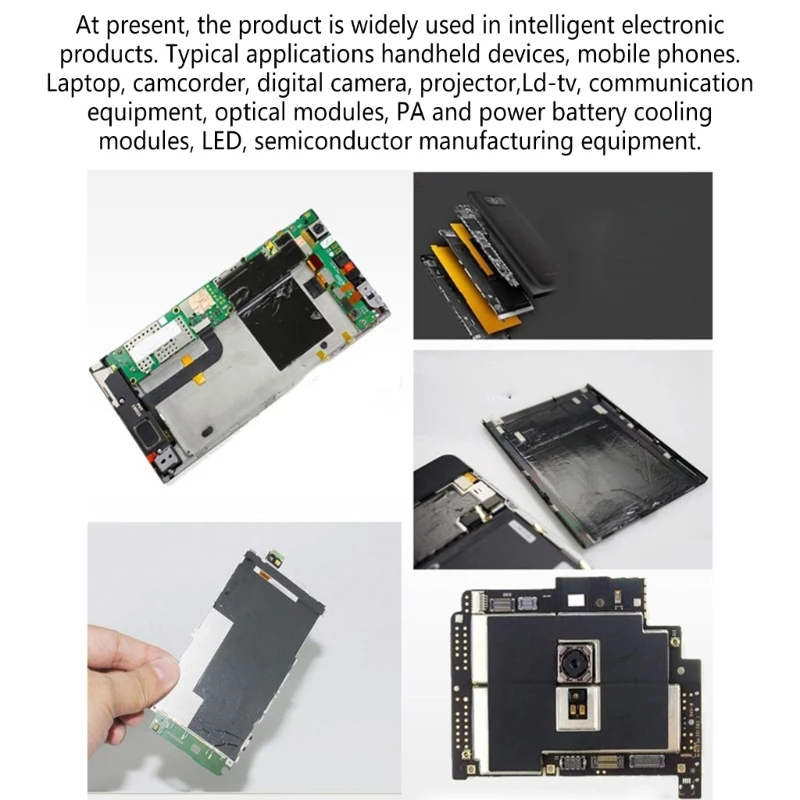 At present, the product is widely used in intelligent electronic products. Typical applications handheld devices, mobile phones. Laptop, camcorder, digital camera, projector,Ld-tv, communication equipment, optical modules, PA and power battery cooling modules, LED, semiconductor manufacturing equipment.