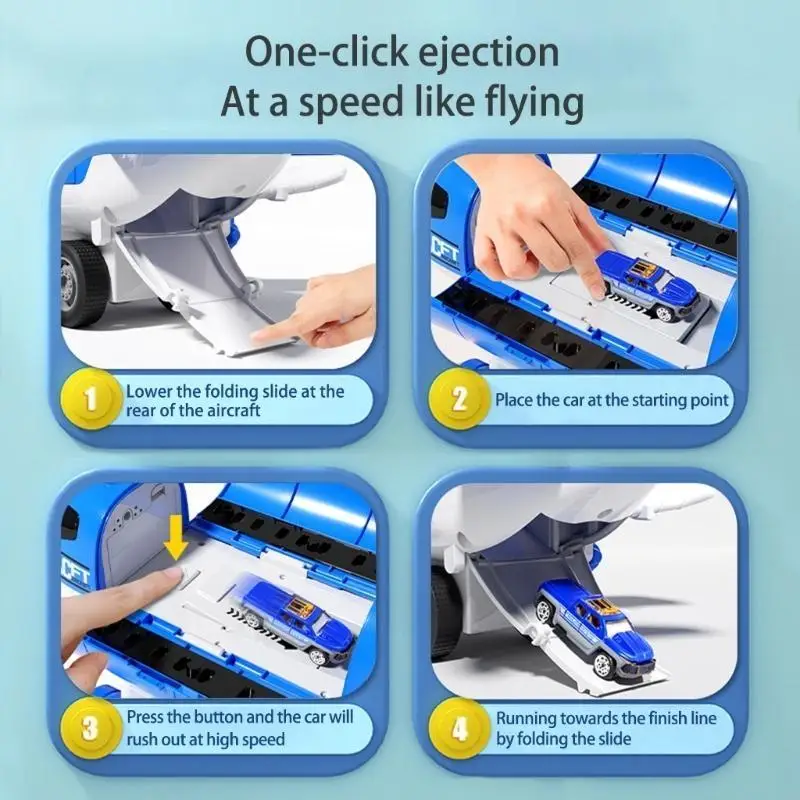 One-click ejection
At a speed like flying

CFT

1 Lower the folding slide at the rear of the aircraft

2 Place the car at the starting point

CFT

3 Press the button and the car will rush out at high speed

4 Running towards the finish line by folding the slide