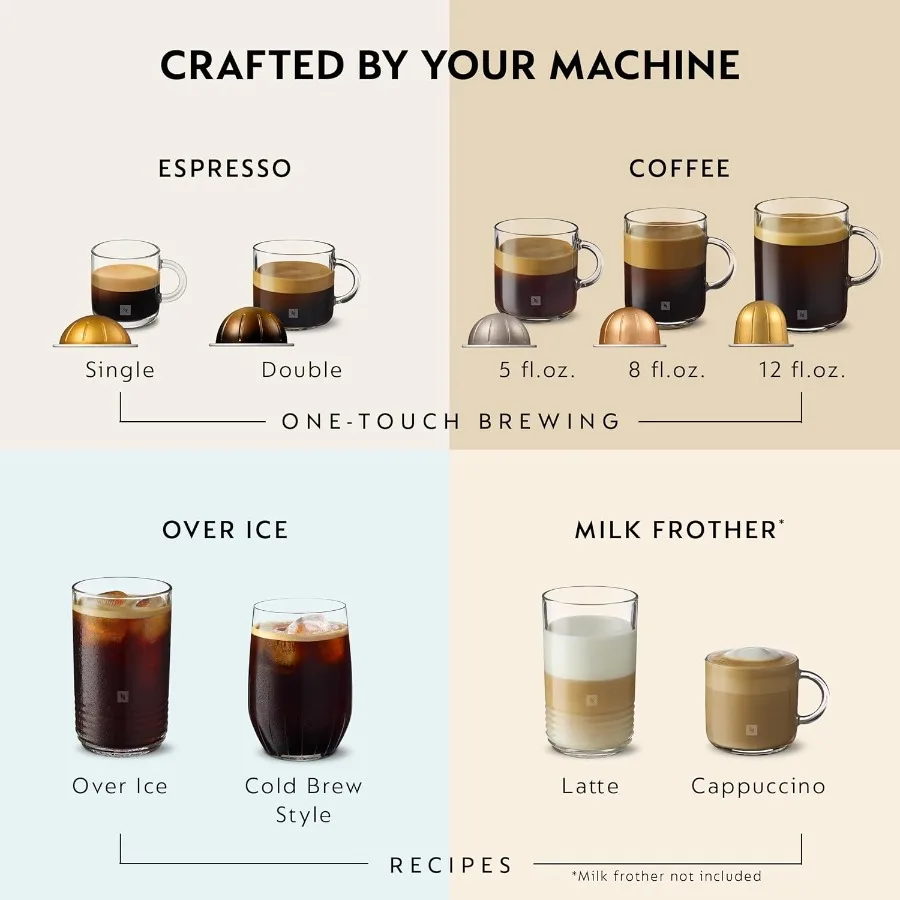 CRAFTED BY YOUR MACHINE

ESPRESSO

Single

Double

COFFEE

5 fl.oz.

8 fl.oz.

12 fl.oz.

ONE-TOUCH BREWING

OVER ICE

Over Ice

Cold Brew Style

MILK FROTHER*

Latte

Cappuccino

RECIPES

*Milk frother not included