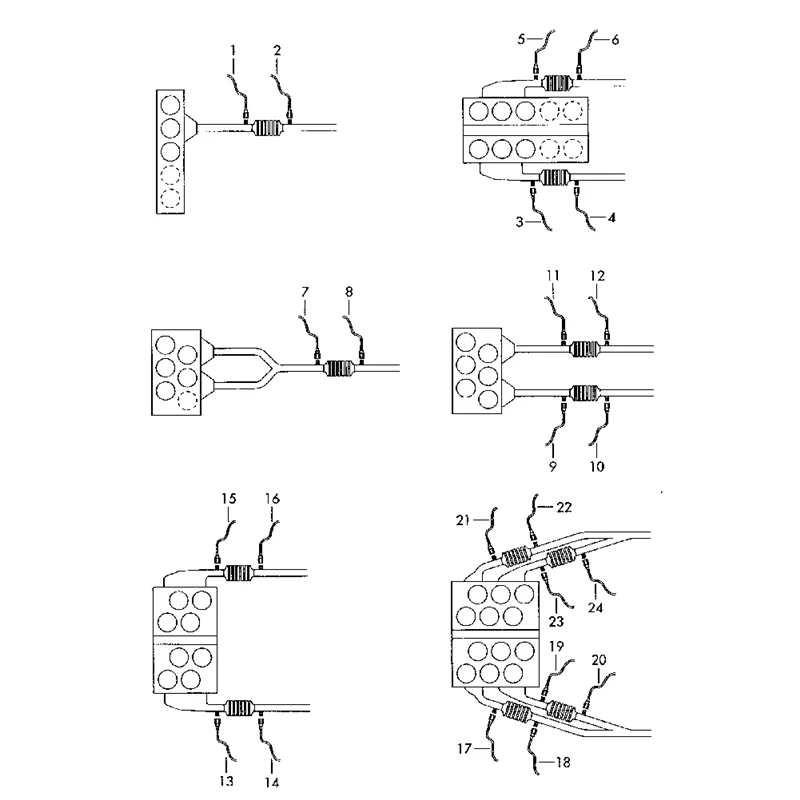 1
2
5
6
3
4
7
8
11
12
9
10
15
16
13
14
21
22
23
24
19
20
17
18