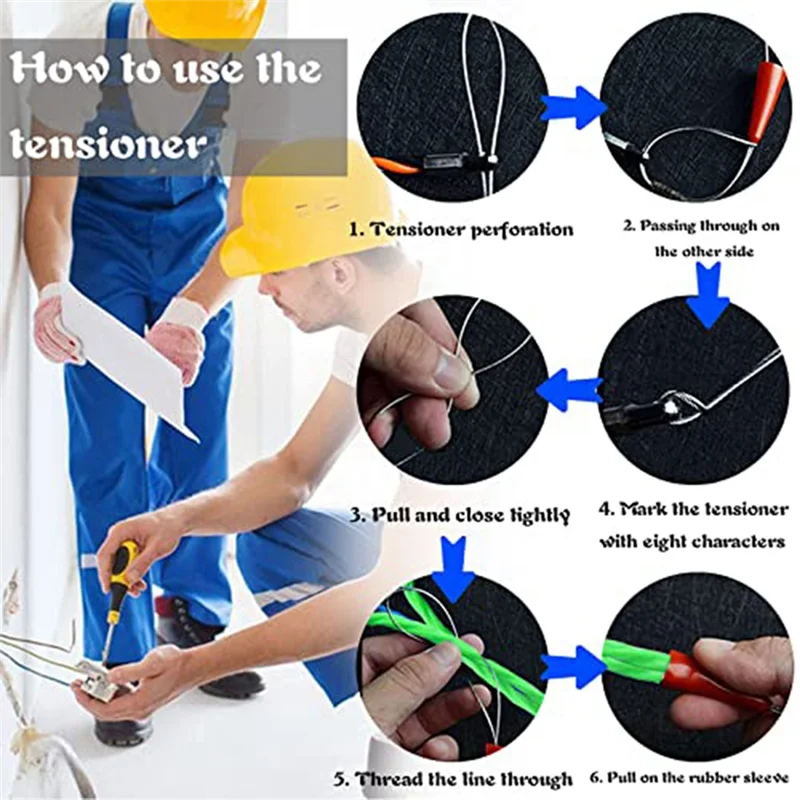 How to use the tensioner

1. Tensioner perforation

2. Passing through on the other side

3. Pull and close tightly

4. Mark the tensioner with eight characters

5. Thread the line through

6. Pull on the rubber sleeve