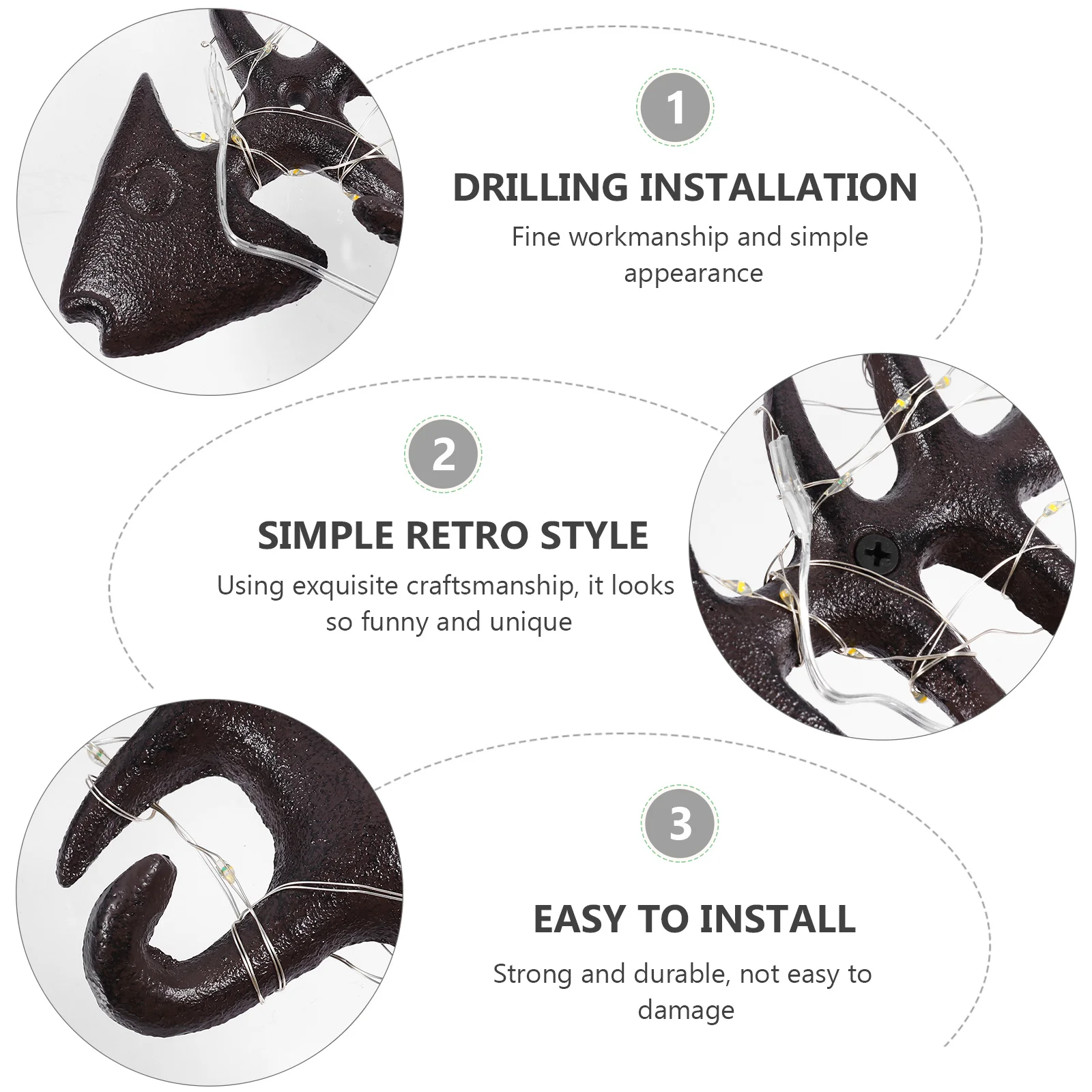 1

DRILLING INSTALLATION

Fine workmanship and simple appearance

2

SIMPLE RETRO STYLE

Using exquisite craftsmanship, it looks so funny and unique

3

EASY TO INSTALL

Strong and durable, not easy to damage