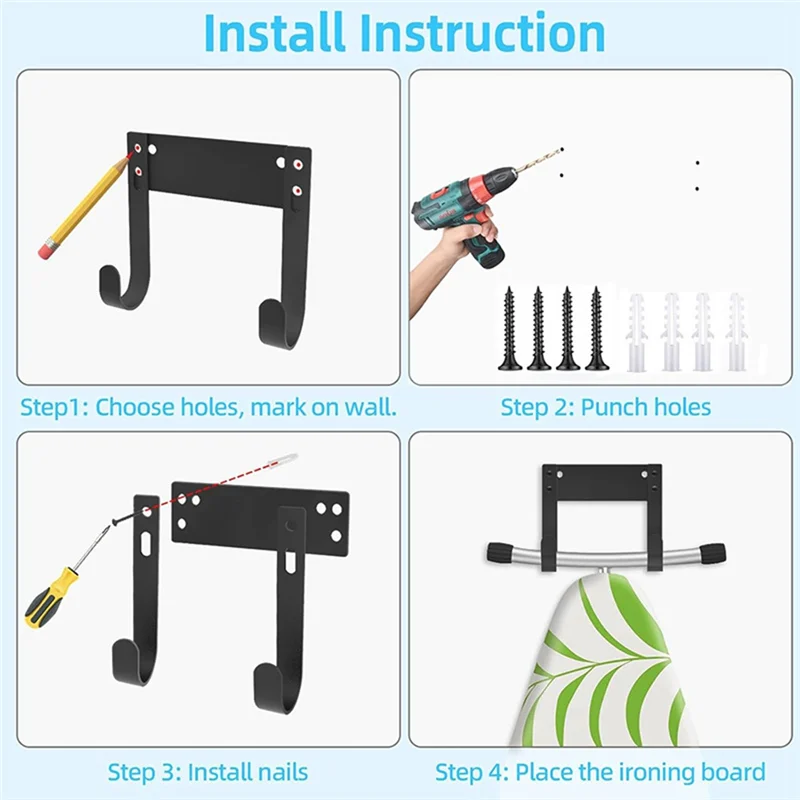 Install Instruction

Step1: Choose holes, mark on wall.

Step 2: Punch holes

Step 3: Install nails

Step 4: Place the ironing board