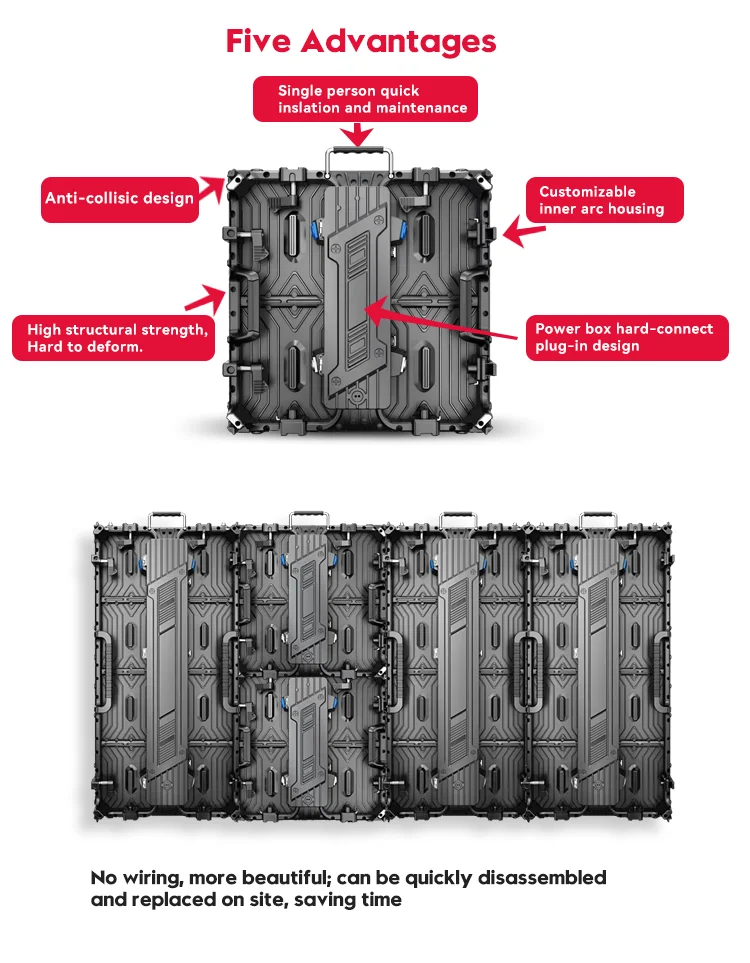 Five Advantages

Single person quick inslation and maintenance

Anti-collisic design

Customizable inner arc housing

High structural strength, Hard to deform.

Power box hard-connect plug-in design

No wiring, more beautiful; can be quickly disassembled and replaced on site, saving time