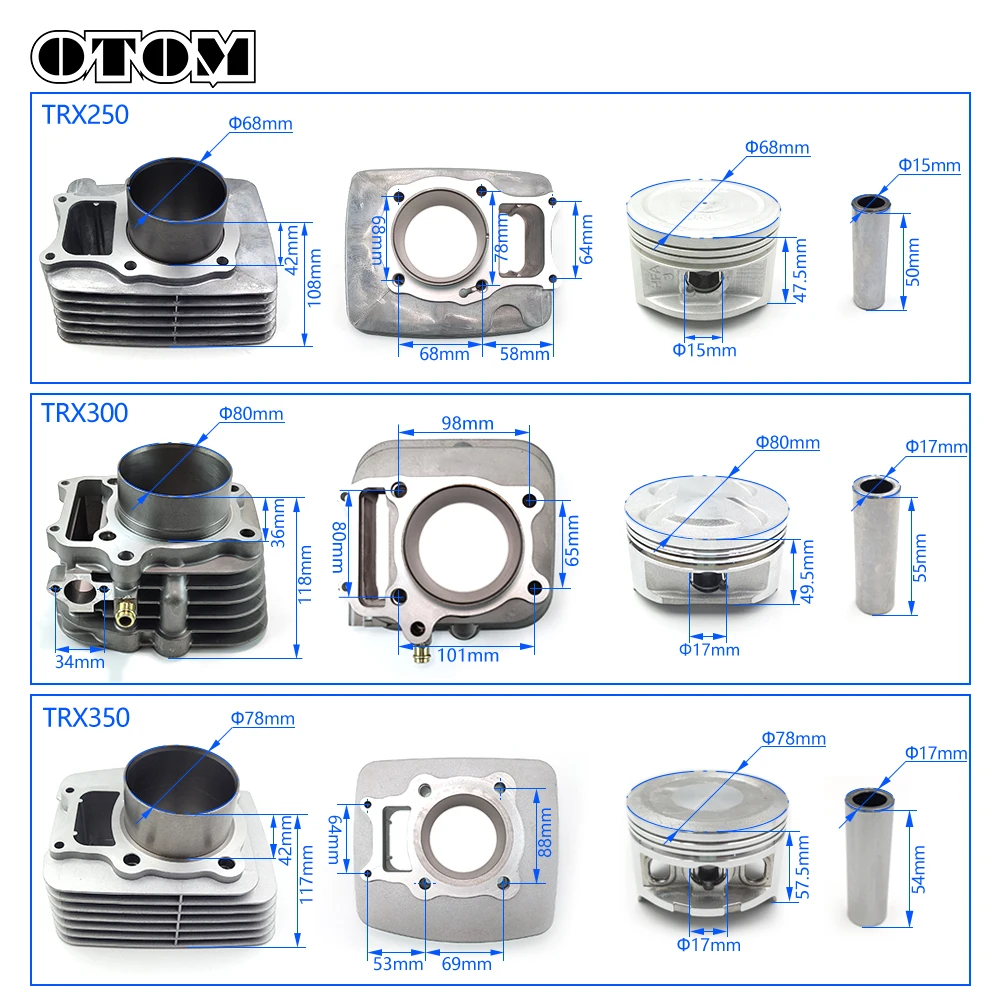 OTOM

TRX250

Φ68mm
42mm
108mm
68mm
78mm
64mm
68mm
58mm
Φ68mm
47.5mm
Φ15mm
Φ15mm
50mm

TRX300

Φ80mm
36mm
118mm
34mm
98mm
80mm
65mm
101mm
Φ80mm
49.5mm
Φ17mm
Φ17mm
55mm

TRX350

Φ78mm
42mm
117mm
64mm
88mm
53mm
69mm
Φ78mm
57.5mm
Φ17mm
Φ17mm
54mm