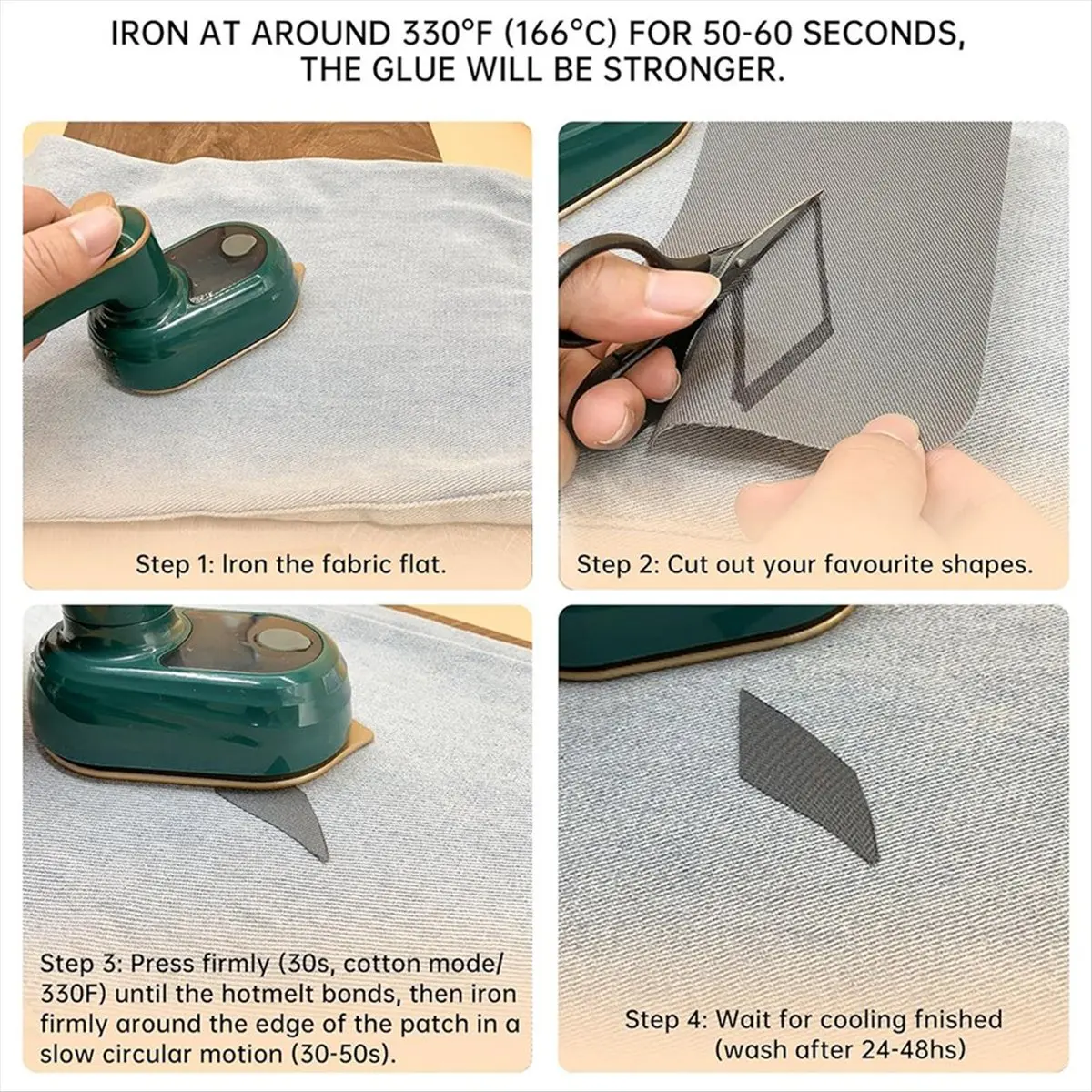 IRON AT AROUND 330°F (166°C) FOR 50-60 SECONDS, THE GLUE WILL BE STRONGER.

Step 1: Iron the fabric flat.

Step 2: Cut out your favourite shapes.

Step 3: Press firmly (30s, cotton mode/ 330F) until the hotmelt bonds, then iron firmly around the edge of the patch in a slow circular motion (30-50s).

Step 4: Wait for cooling fnished (wash after 24-48hs)