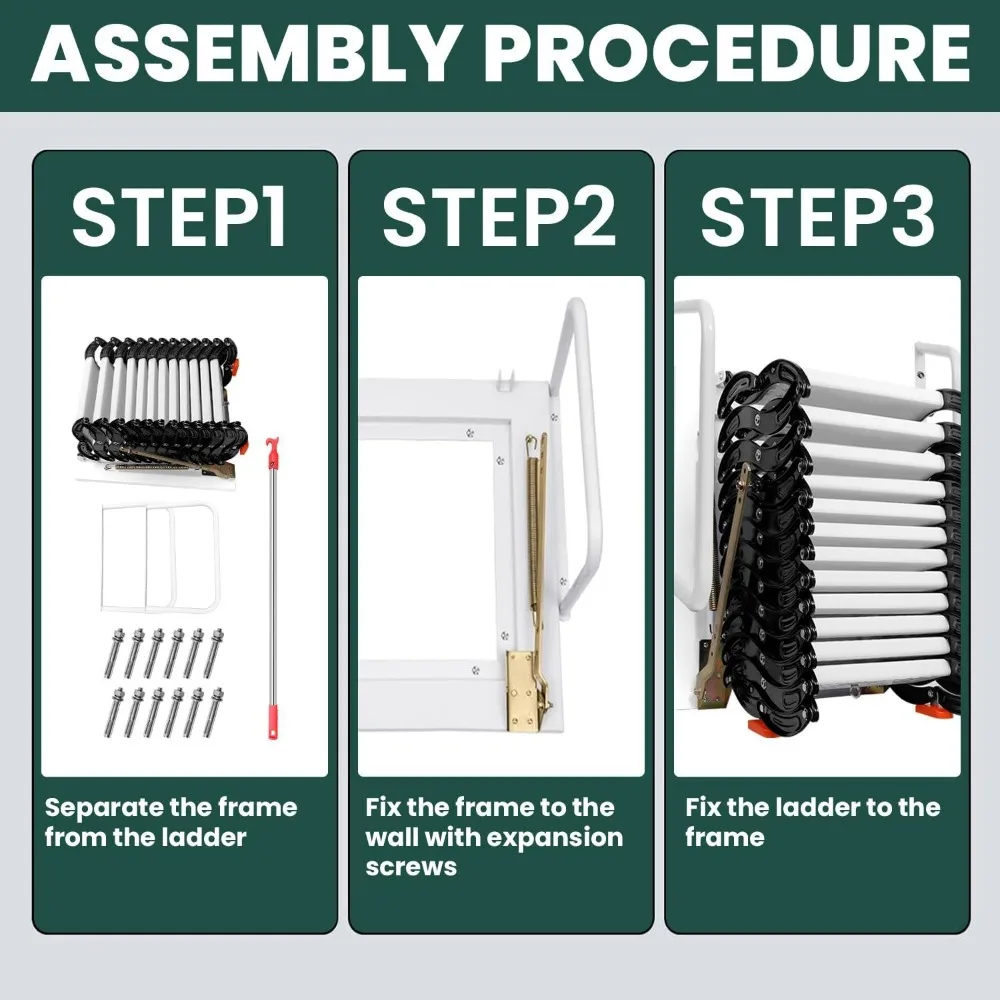 ASSEMBLY PROCEDURE

STEP1

Separate the frame from the ladder

STEP2

Fix the frame to the wall with expansion screws

STEP3

Fix the ladder to the frame