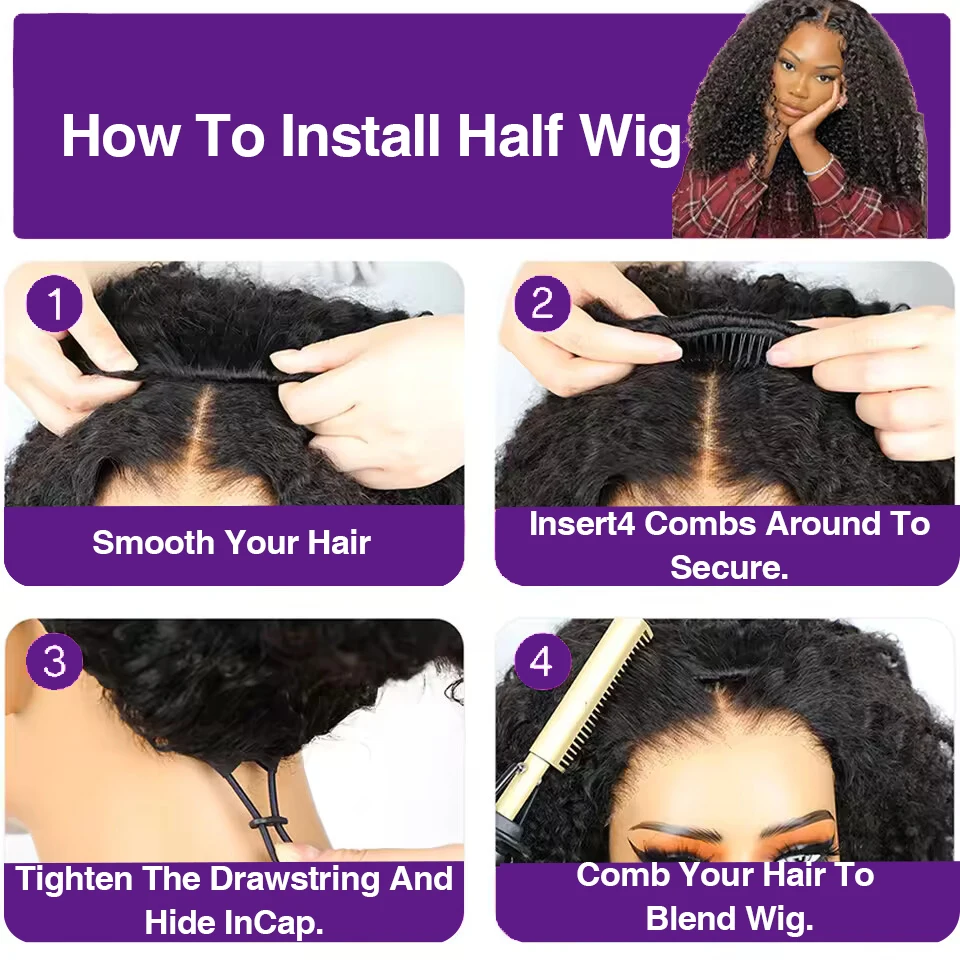 How To Install Half Wig

1

Smooth Your Hair

2

Insert4 Combs Around To Secure.

3

Tighten The Drawstring And Hide InCap.

4

Comb Your Hair To Blend Wig.