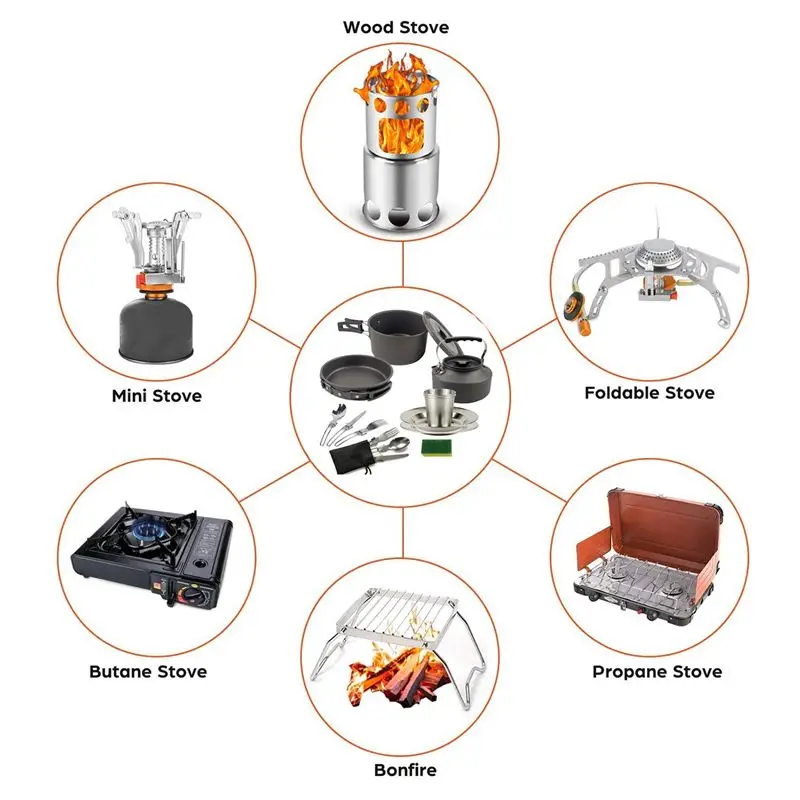 Wood Stove

Mini Stove

Foldable Stove

Butane Stove

Propane Stove

Bonfire