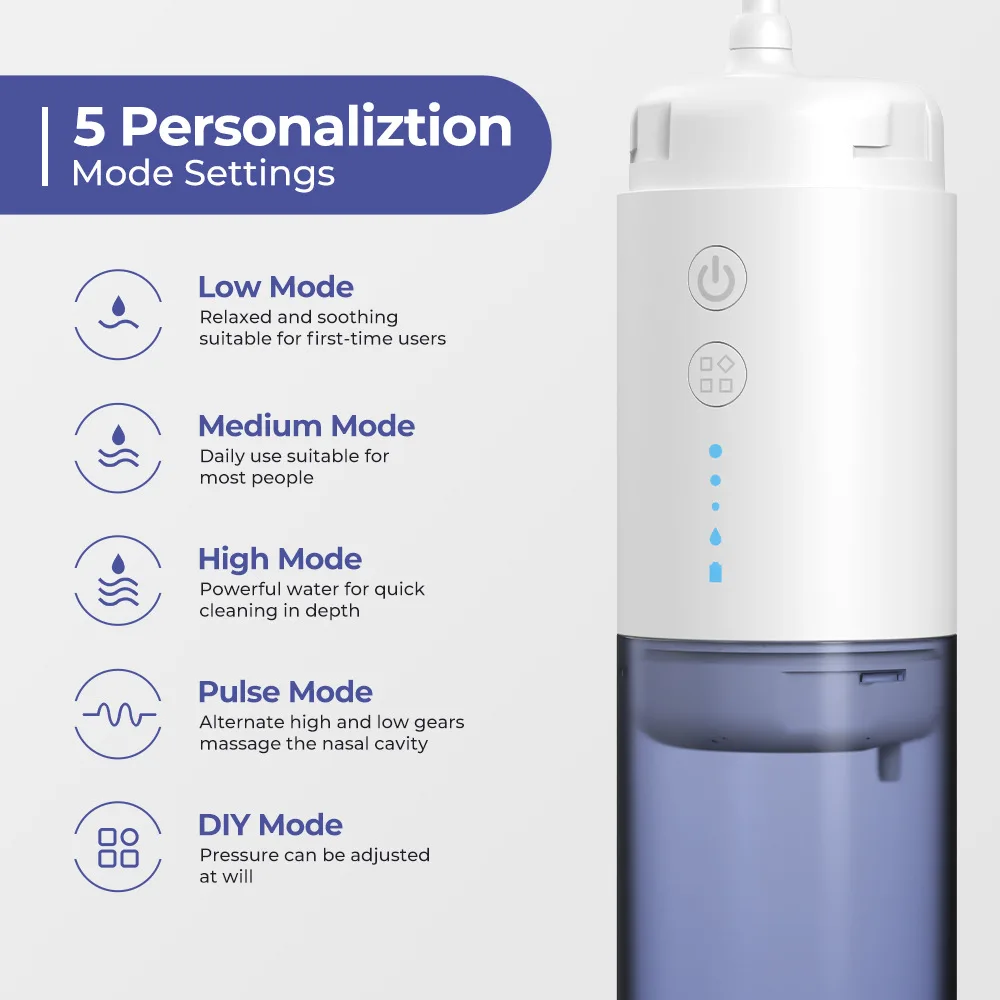 5 Personaliztion
Mode Settings

Low Mode
Relaxed and soothing suitable for first-time users

Medium Mode
Daily use suitable for most people

High Mode
Powerful water for quick cleaning in depth

Pulse Mode
Alternate high and low gears massage the nasal cavity

DIY Mode
Pressure can be adjusted at will