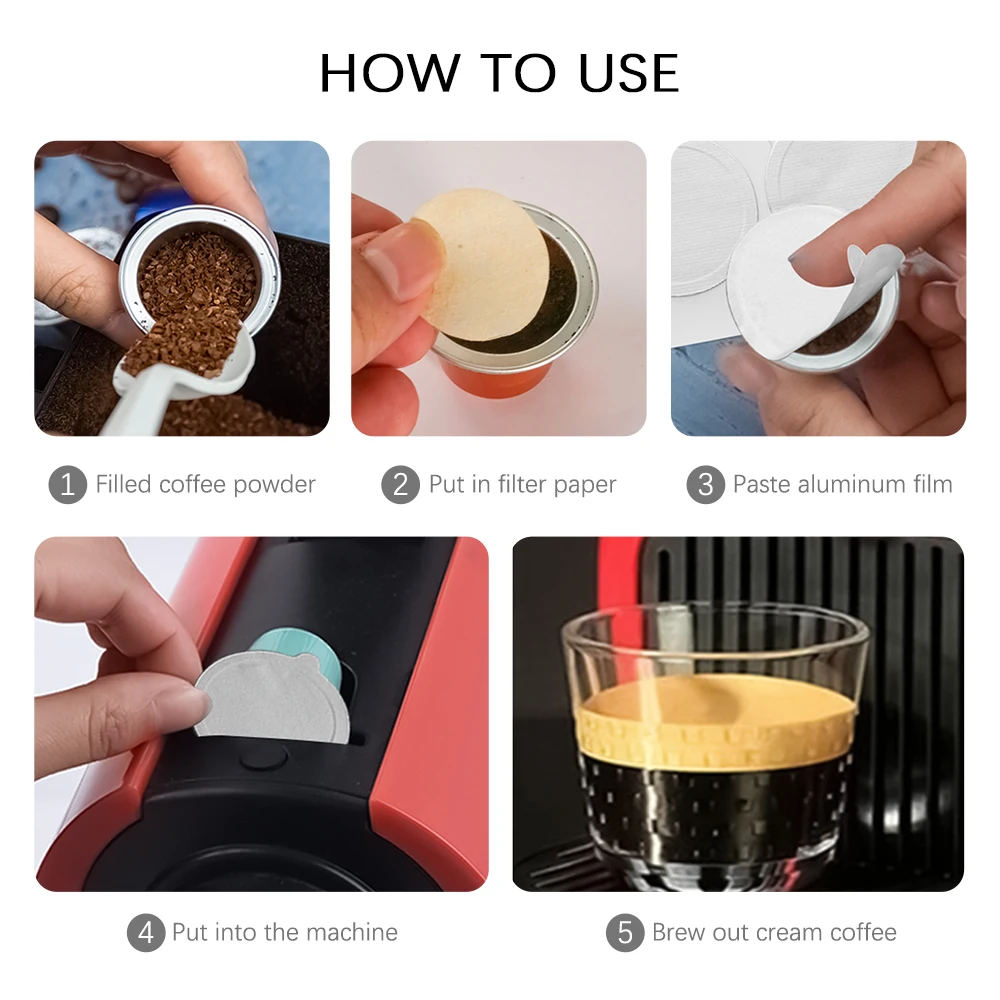 HOW TO USE

1 Filled coffee powder

2 Put in filter paper

3 Paste aluminum film

4 Put into the machine

5 Brew out cream coffee