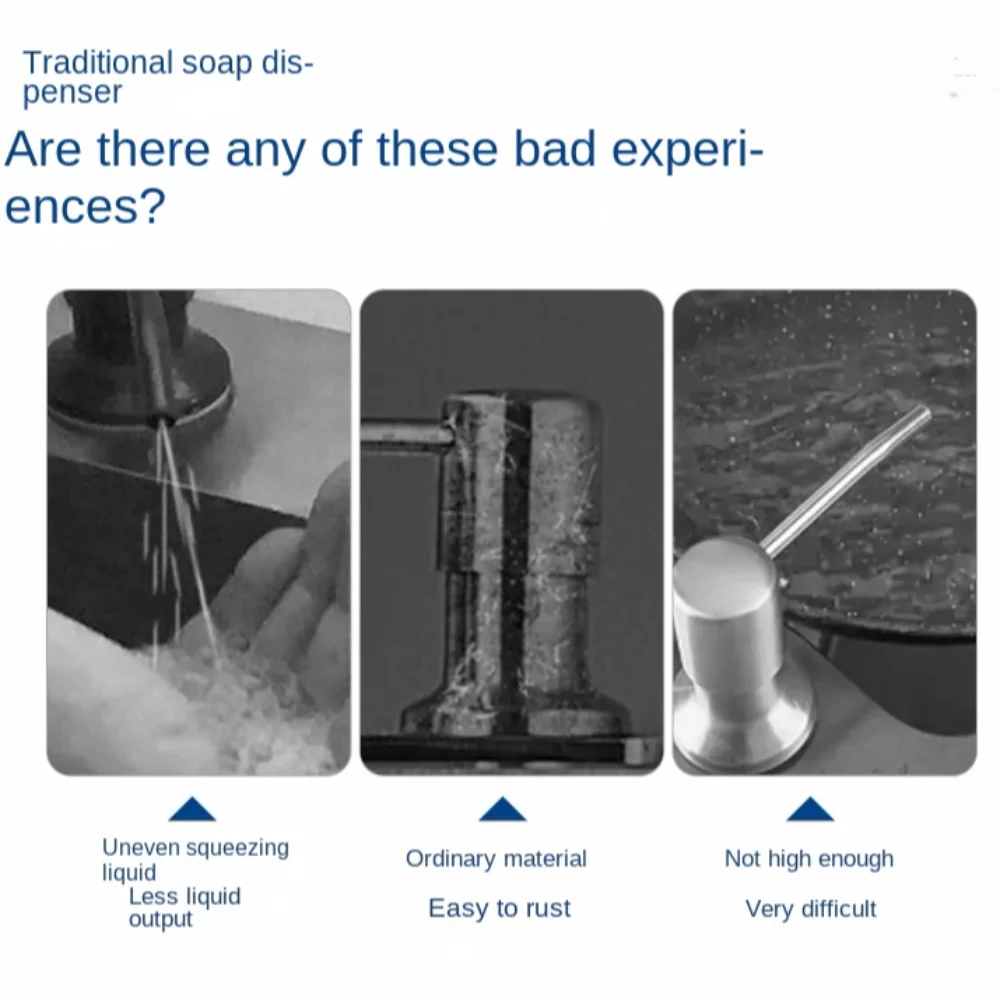 Traditional soap dispenser

Are there any of these bad experiences?

Uneven squeezing liquid
Less liquid output

Ordinary material
Easy to rust

Not high enough
Very difficult