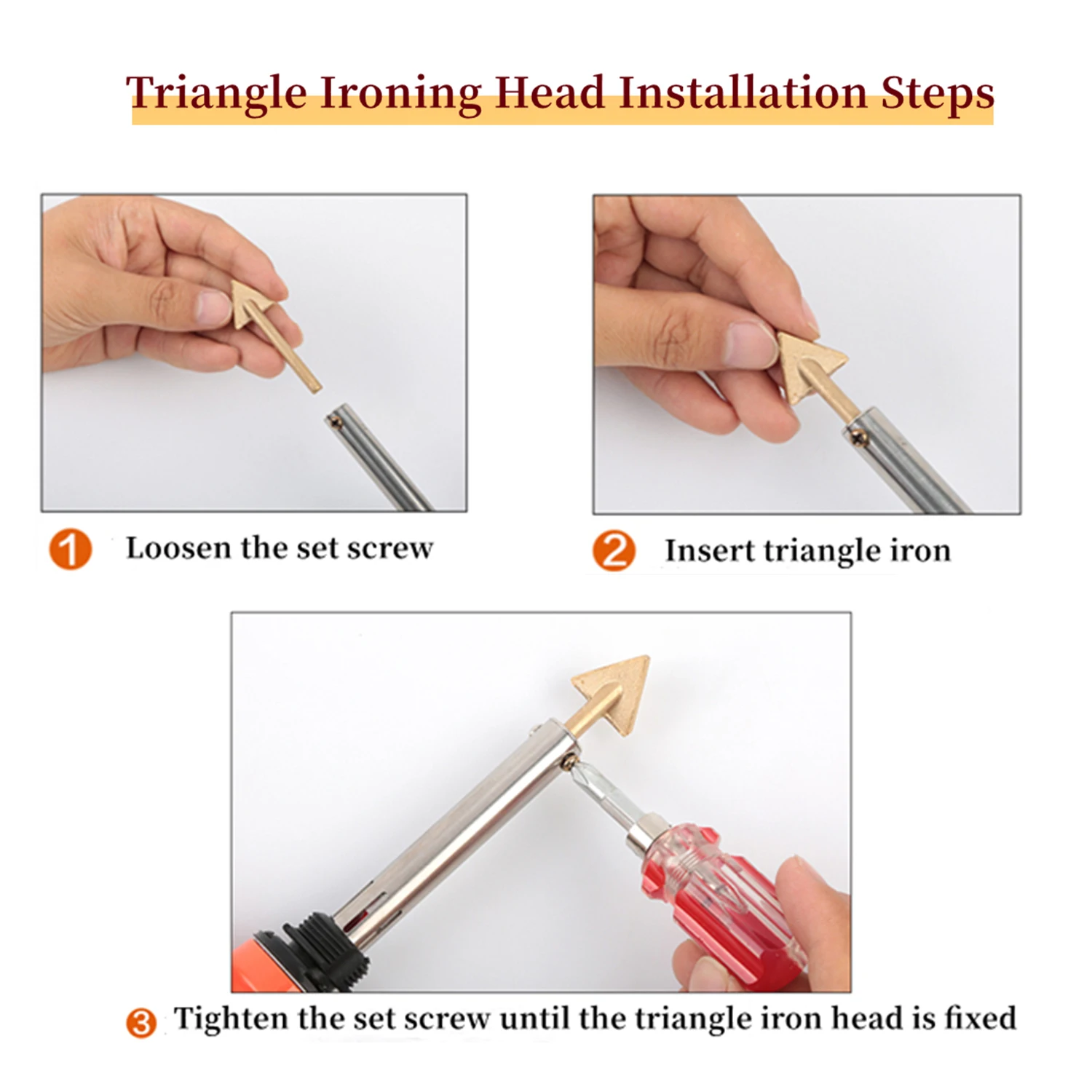 Triangle Ironing Head Installation Steps

1 Loosen the set screw

2 Insert triangle iron

3 Tighten the set screw until the triangle iron head is fixed