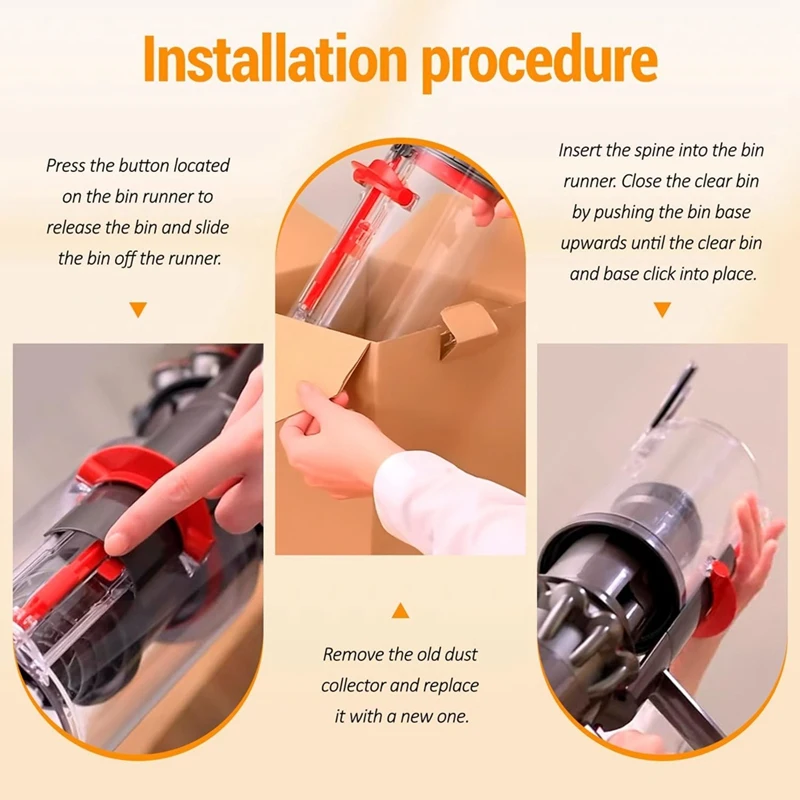 Installation procedure

Press the button located on the bin runner to release the bin and slide the bin off the runner.

Remove the old dust collector and replace it with a new one.

Insert the spine into the bin runner. Close the clear bin by pushing the bin base upwards until the clear bin and base click into place.