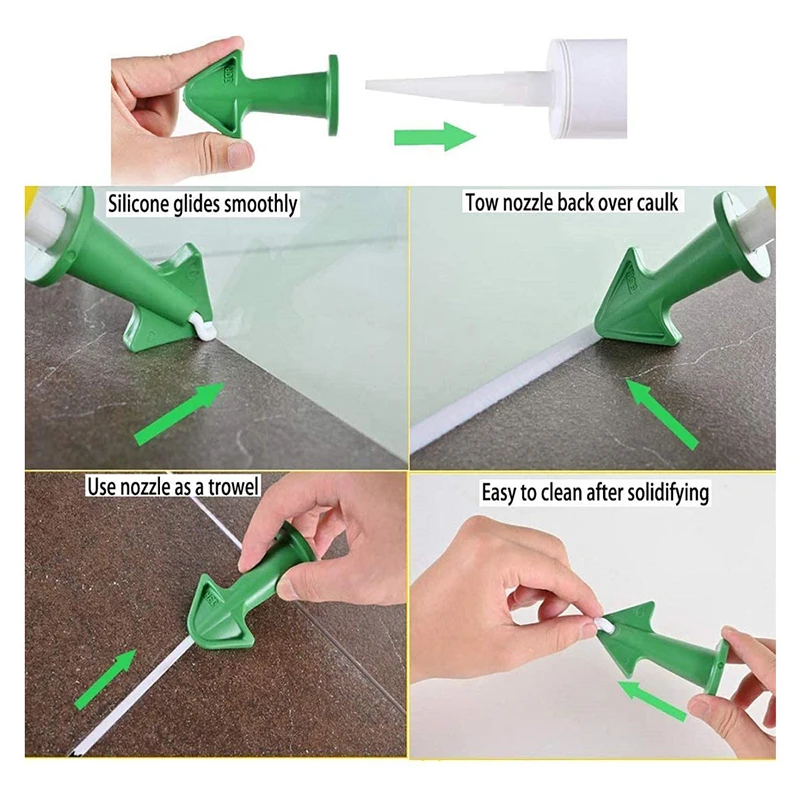 Silicone glides smoothly

Tow nozzle back over caulk

Use nozzle as a trowel

Easy to clean after solidifying