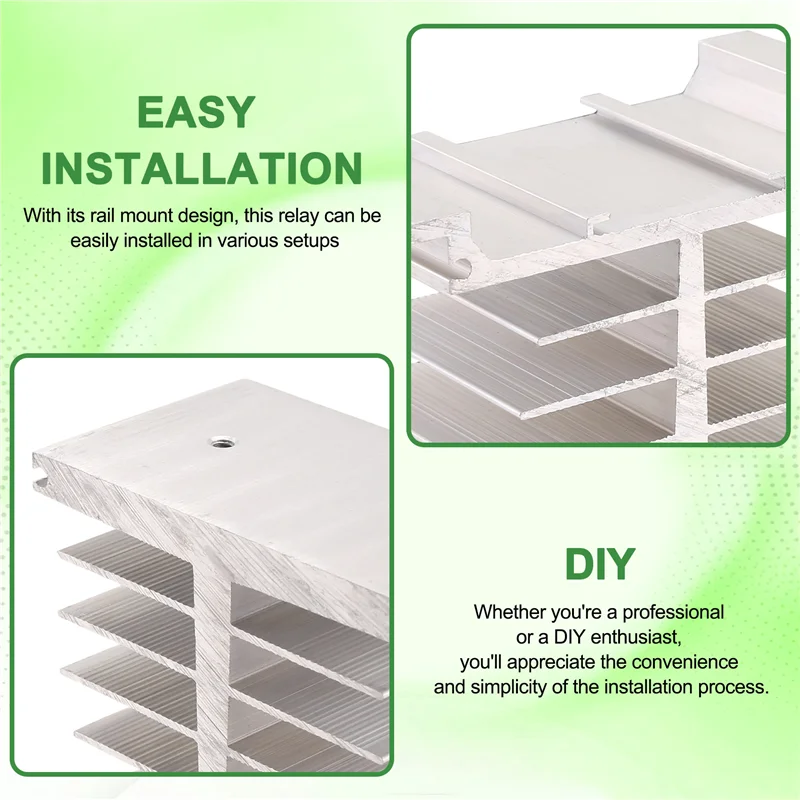 EASY INSTALLATION

With its rail mount design, this relay can be easily installed in various setups

DIY

Whether you're a professional or a DIY enthusiast, you'll appreciate the convenience and simplicity of the installation process.