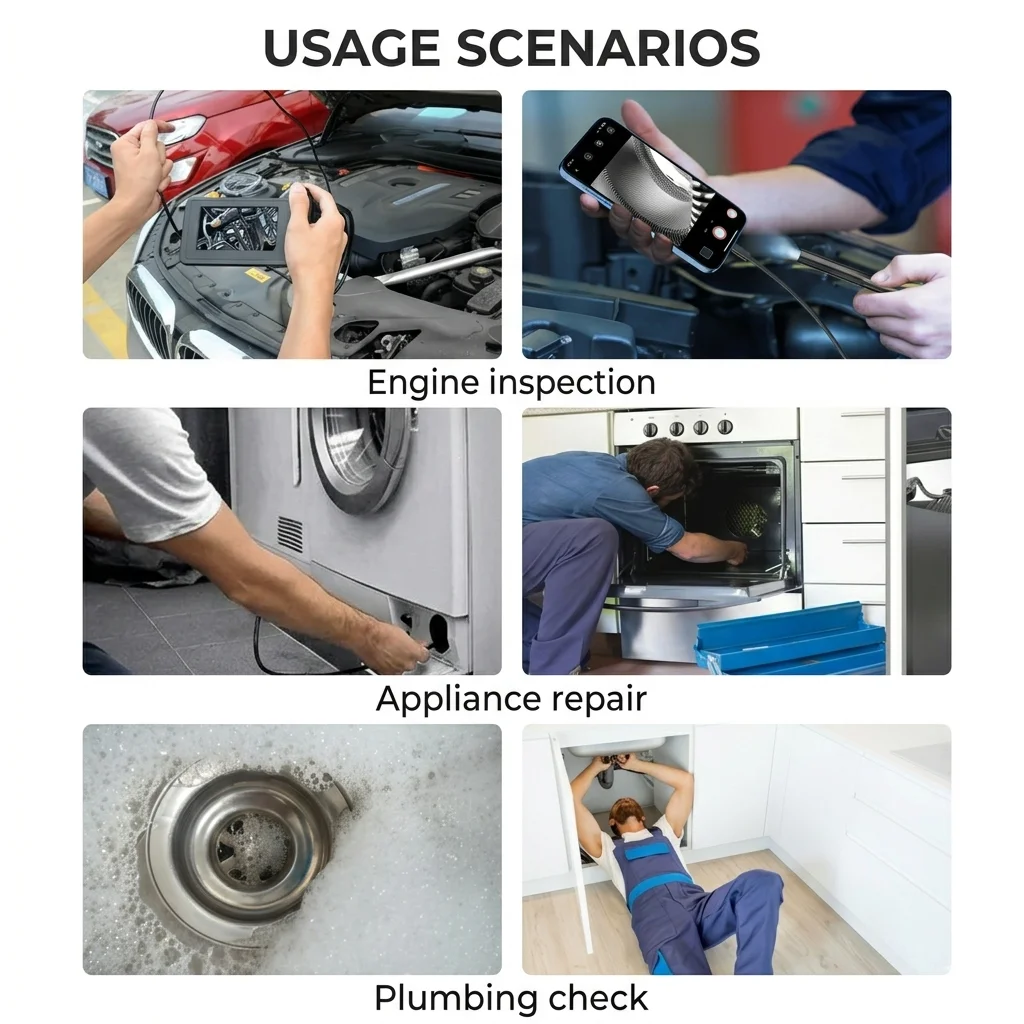 USAGE SCENARIOS

Engine inspection

Appliance repair

Plumbing check