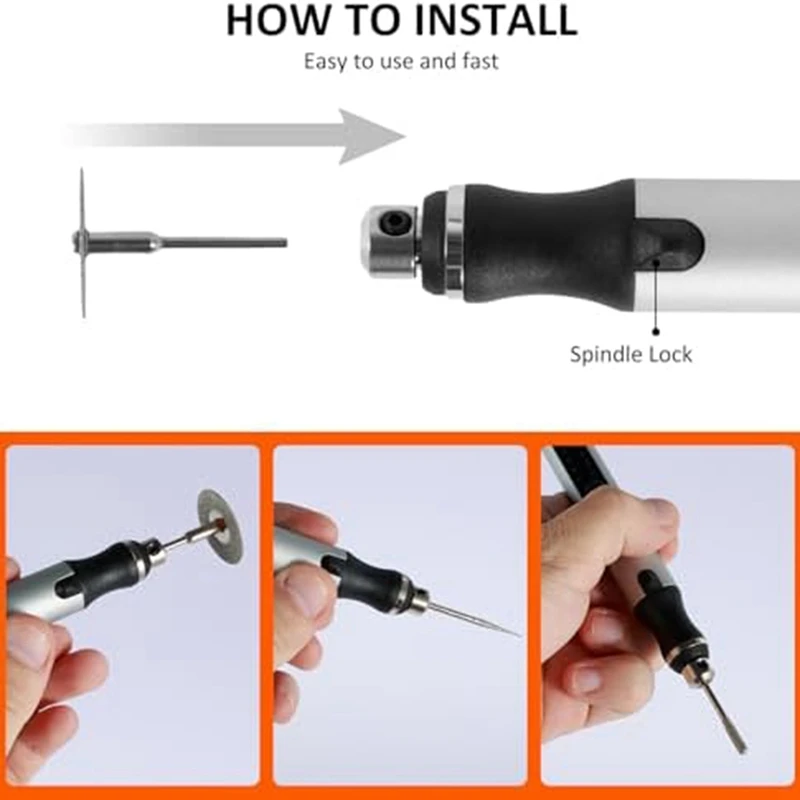 HOW TO INSTALL
Easy to use and fast

Spindle Lock