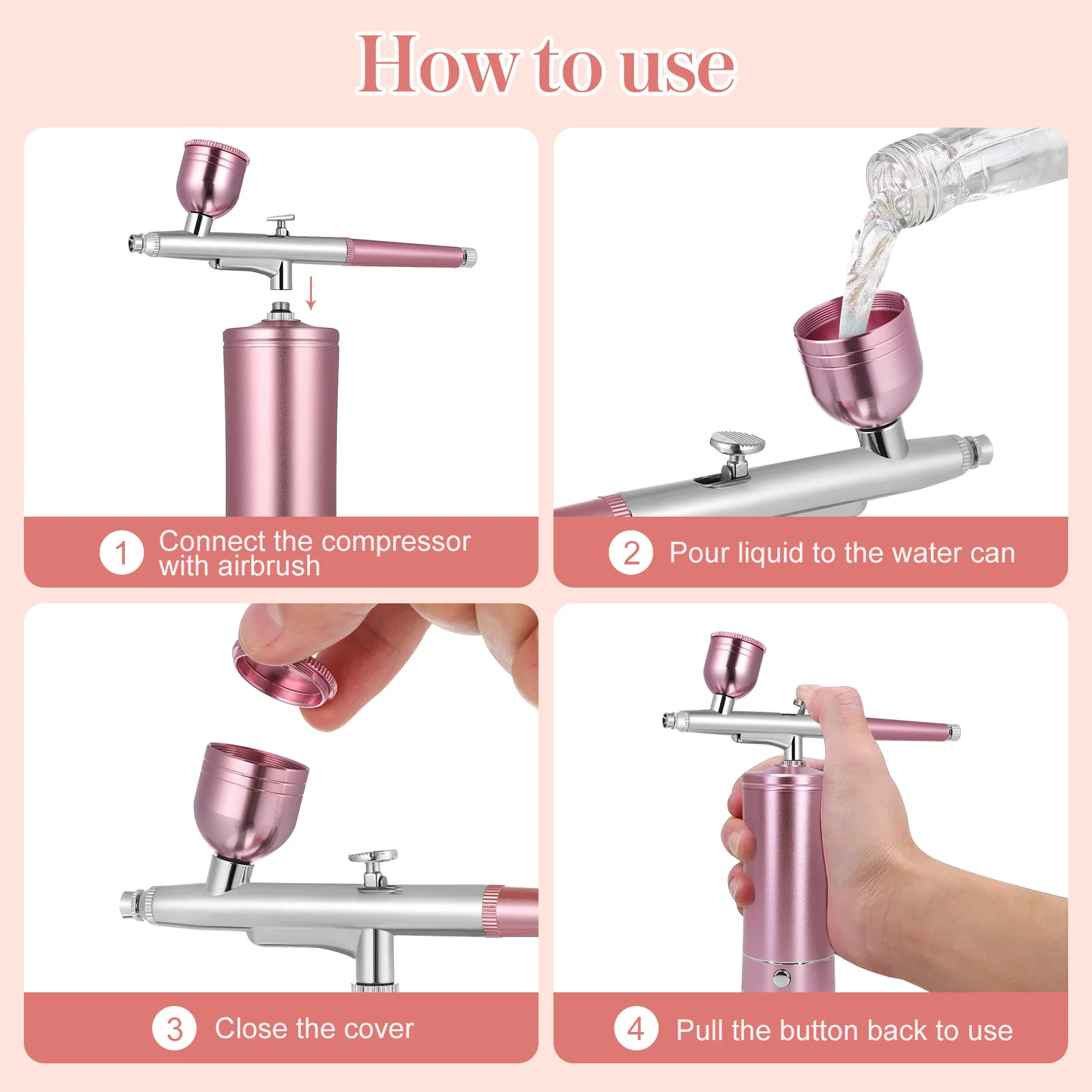 How to use

1 Connect the compressor with airbrush

2 Pour liquid to the water can

3 Close the cover

4 Pull the button back to use