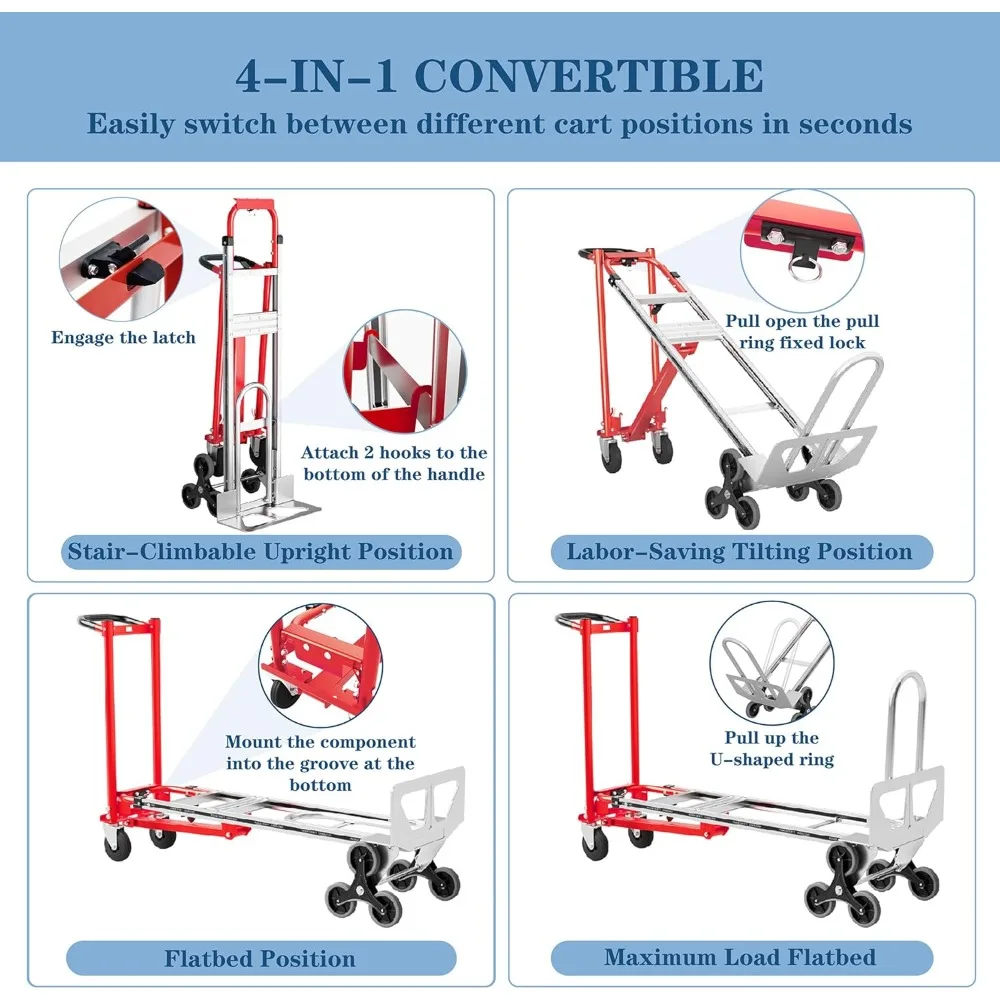 4-IN-1 CONVERTIBLE
Easily switch between different cart positions in seconds

Engage the latch

Attach 2 hooks to the bottom of the handle

Stair-Climbable Upright Position

Pull open the pull ring fixed lock

Labor-Saving Tilting Position

Mount the component into the groove at the bottom

Flatbed Position

Pull up the U-shaped ring

Maximum Load Flatbed