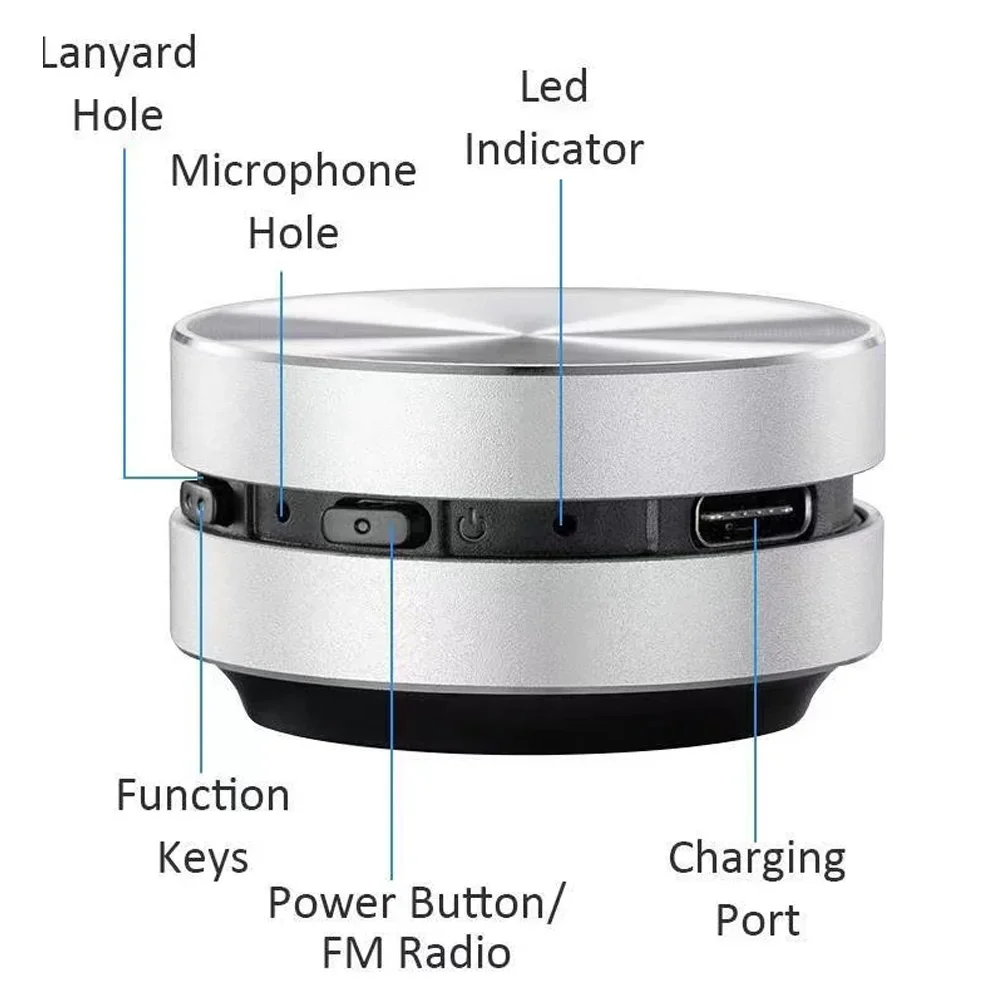 Lanyard Hole

Microphone Hole

Led Indicator

Function Keys

Power Button/ FM Radio

Charging Port