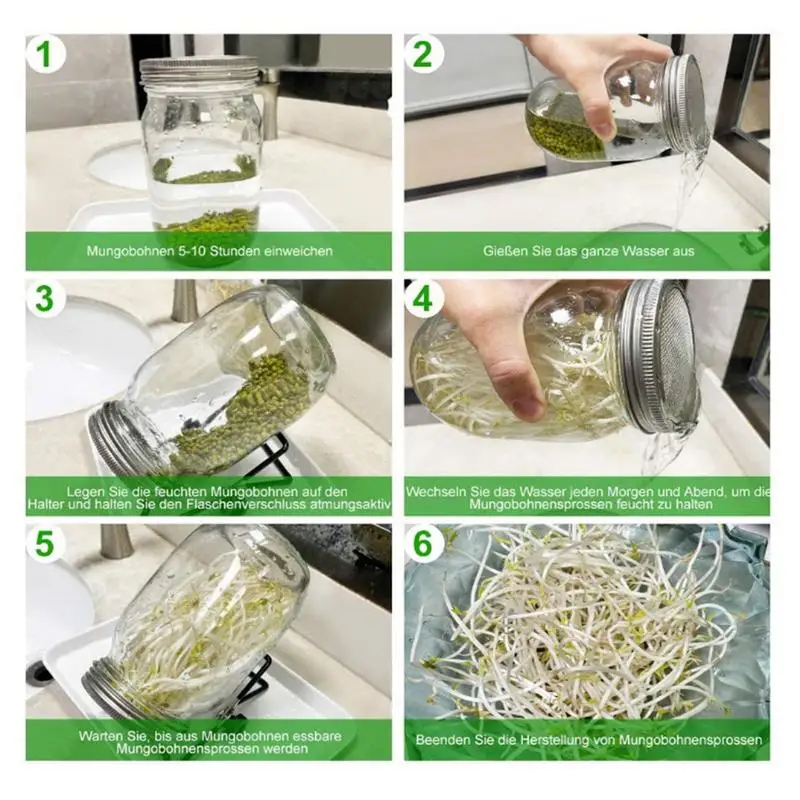 1

Mungobohnen 5-10 Stunden einweichen

2

Gießen Sie das ganze Wasser aus

3

Legen Sie die feuchten Mungobohnen auf den Halter und halten Sie den Flaschenverschluss atmungsaktiv

4

Wechseln Sie das Wasser jeden Morgen und Abend, um die Mungobohnensprossen feucht zu halten

5

Warten Sie, bis aus Mungobohnen essbare Mungobohnensprossen werden

6

Beenden Sie die Herstellung von Mungobohnensprossen