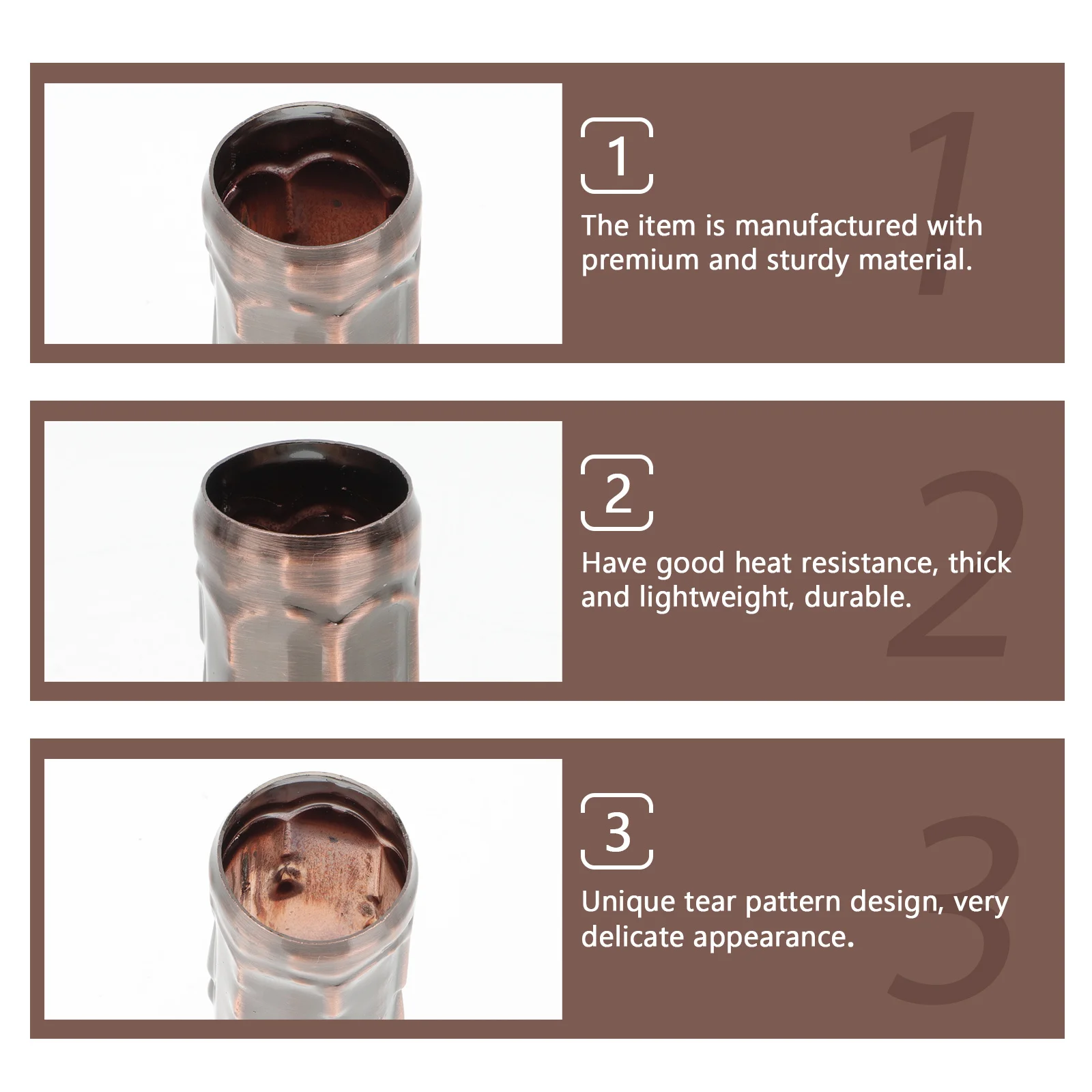 1

1

The item is manufactured with premium and sturdy material.

2

2

Have good heat resistance, thick and lightweight, durable.

3

3

Unique tear pattern design, very delicate appearance.