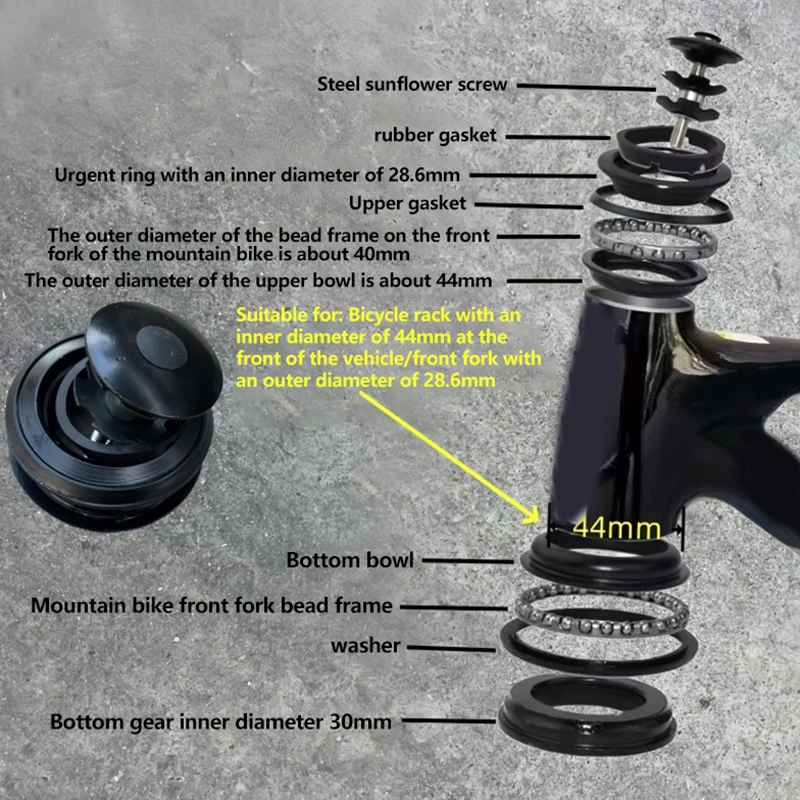 Steel sunflower screw
rubber gasket
Urgent ring with an inner diameter of 28.6mm
Upper gasket
The outer diameter of the bead frame on the front fork of the mountain bike is about 40mm
The outer diameter of the upper bowl is about 44mm
Suitable for: Bicycle rack with an inner diameter of 44mm at the front of the vehicle/front fork with an outer diameter of 28.6mm
44mm
Bottom bowl
Mountain bike front fork bead frame
washer
Bottom gear inner diameter 30mm