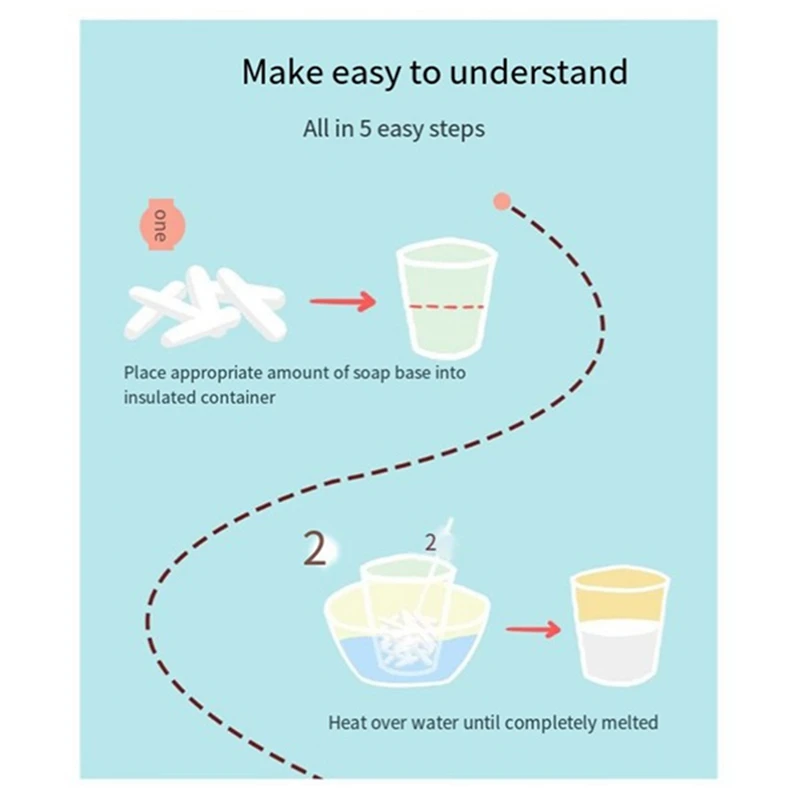 Make easy to understand

All in 5 easy steps

one

Place appropriate amount of soap base into insulated container

2

2

Heat over water until completely melted