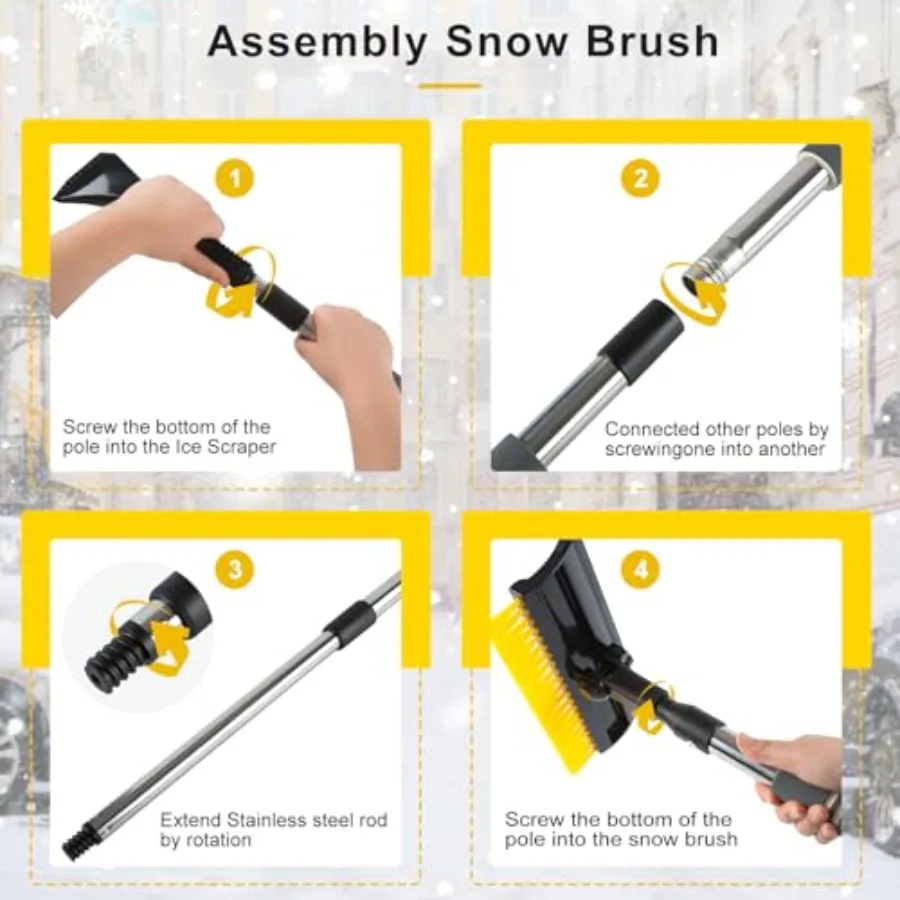 Assembly Snow Brush

1

Screw the bottom of the pole into the Ice Scraper

2

Connected other poles by screwingone into another

3

Extend Stainless steel rod by rotation

4

Screw the bottom of the pole into the snow brush