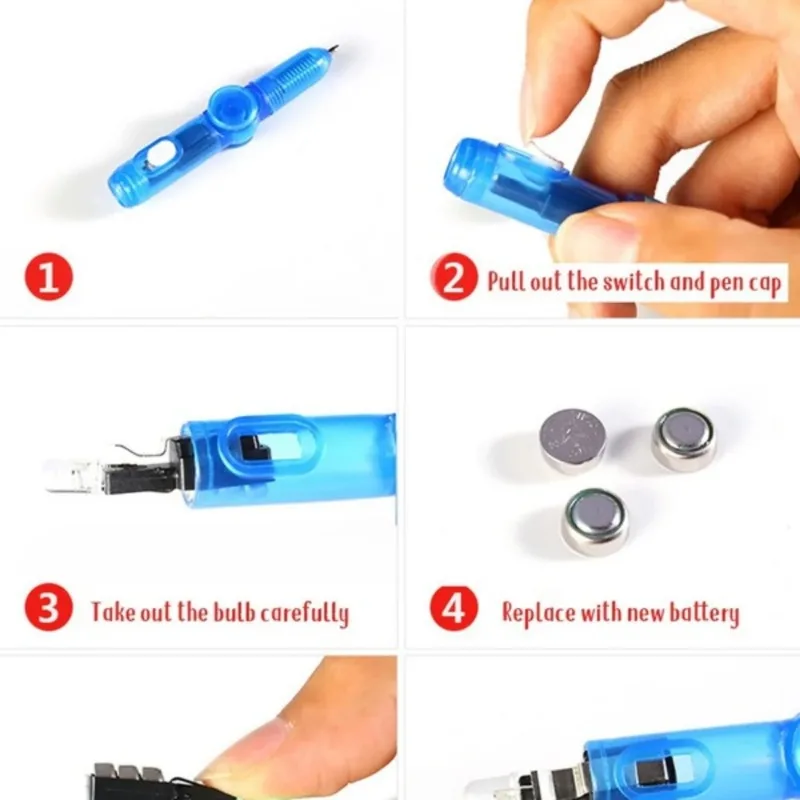 1

2 Pull out the switch and pen cap

3 Take out the bulb carefully

4 Replace with new battery